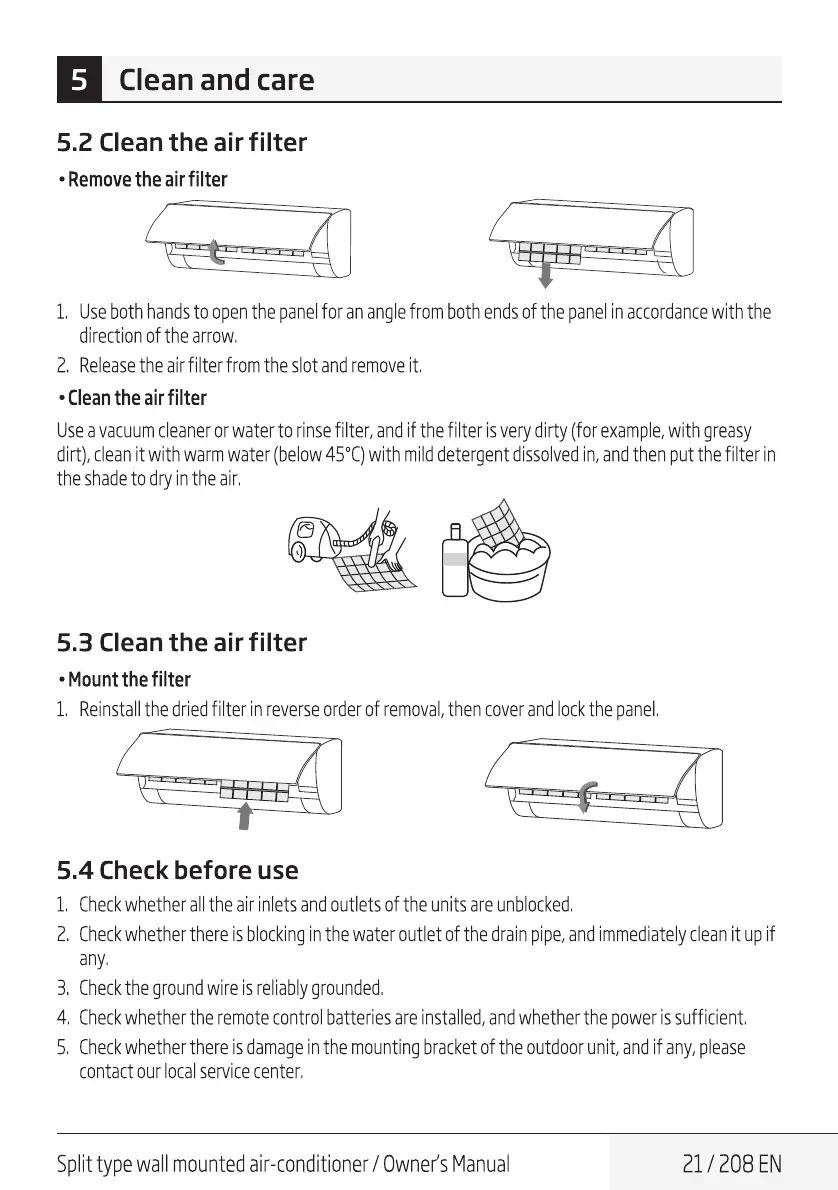 5 Clean and care

5.2 Clean the air filter

• Remove the air filter

1. Use both hands to open the panel for an angle from both ends of the panel in accordance with the direction of the arrow.
2. Release the air filter from the slot and remove it.

• Clean the air filter

Use a vacuum cleaner or water to rinse filter, and if the filter is very dirty (for example, with greasy dirt), clean it with warm water (below 45°C) with mild detergent dissolved in, and then put the filter in the shade to dry in the air.

5.3 Clean the air filter

• Mount the filter

1. Reinstall the dried filter in reverse order of removal, then cover and lock the panel.

5.4 Check before use

1. Check whether all the air inlets and outlets of the units are unblocked.
2. Check whether there is blocking in the water outlet of the drain pipe, and immediately clean it up if any.
3. Check the ground wire is reliably grounded.
4. Check whether the remote control batteries are installed, and whether the power is sufficient.
5. Check whether there is damage in the mounting bracket of the outdoor unit, and if any, please contact our local service center.

Split type wall mounted air-conditioner / Owner's Manual 21 / 208 EN