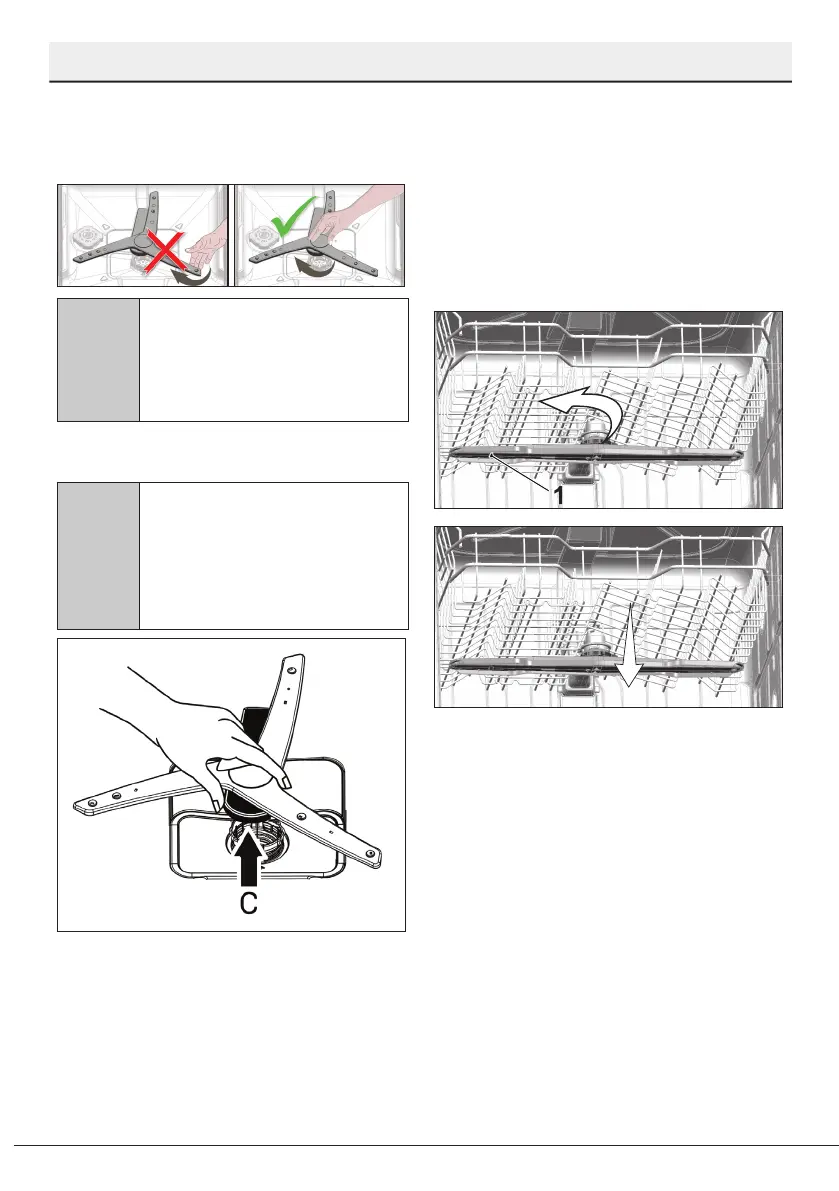 1

C