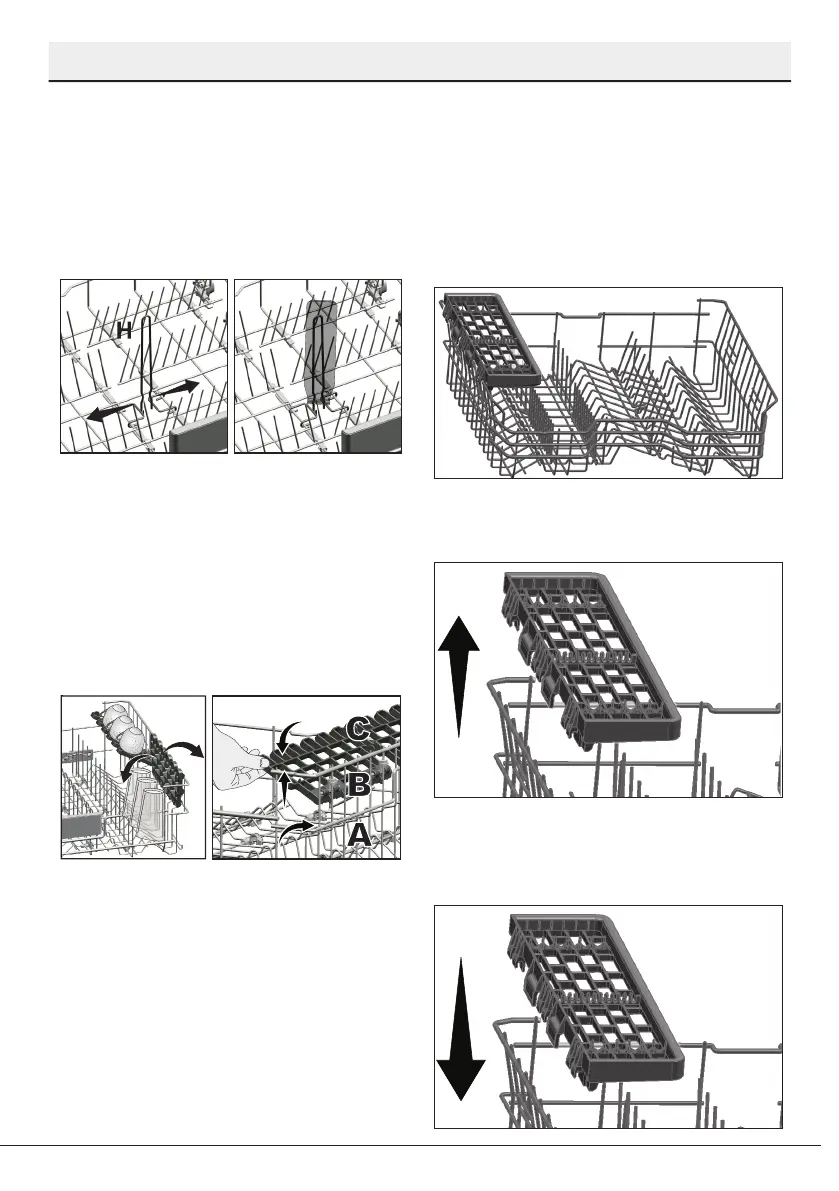 H

C

B

A