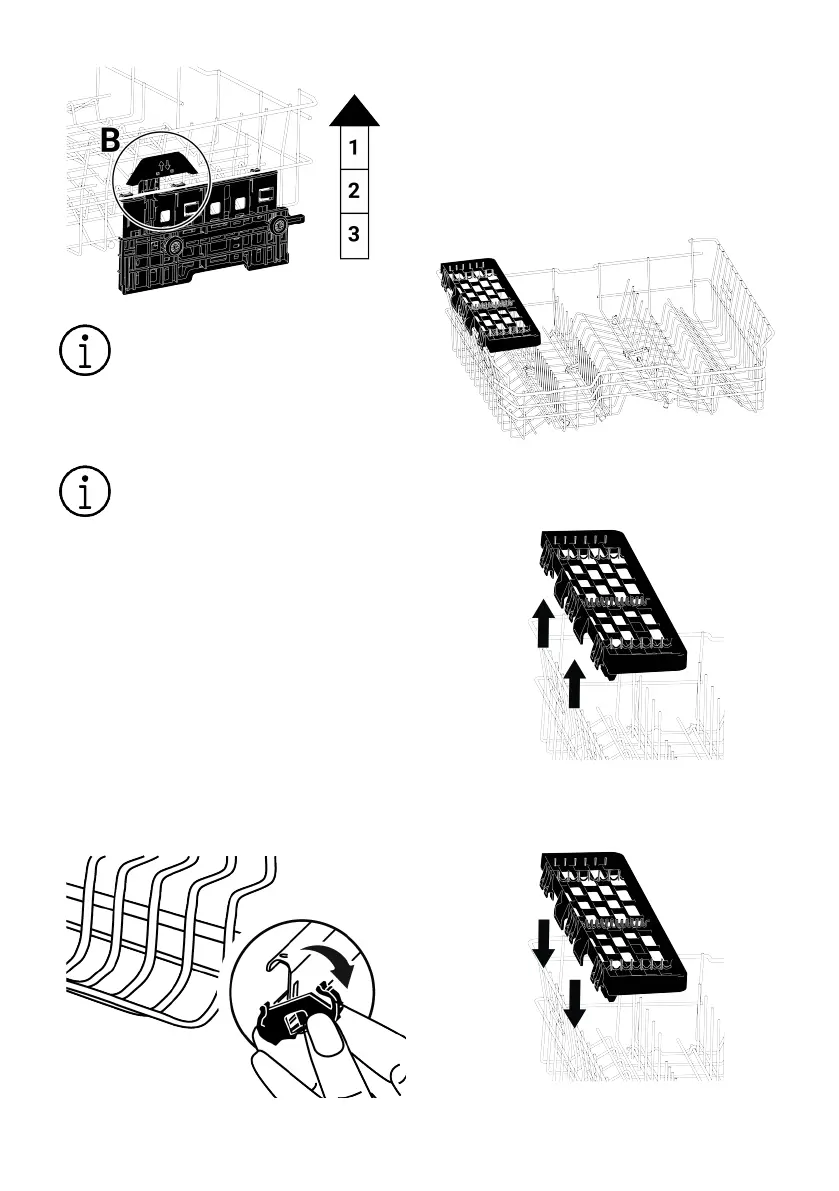 B

1
2
3