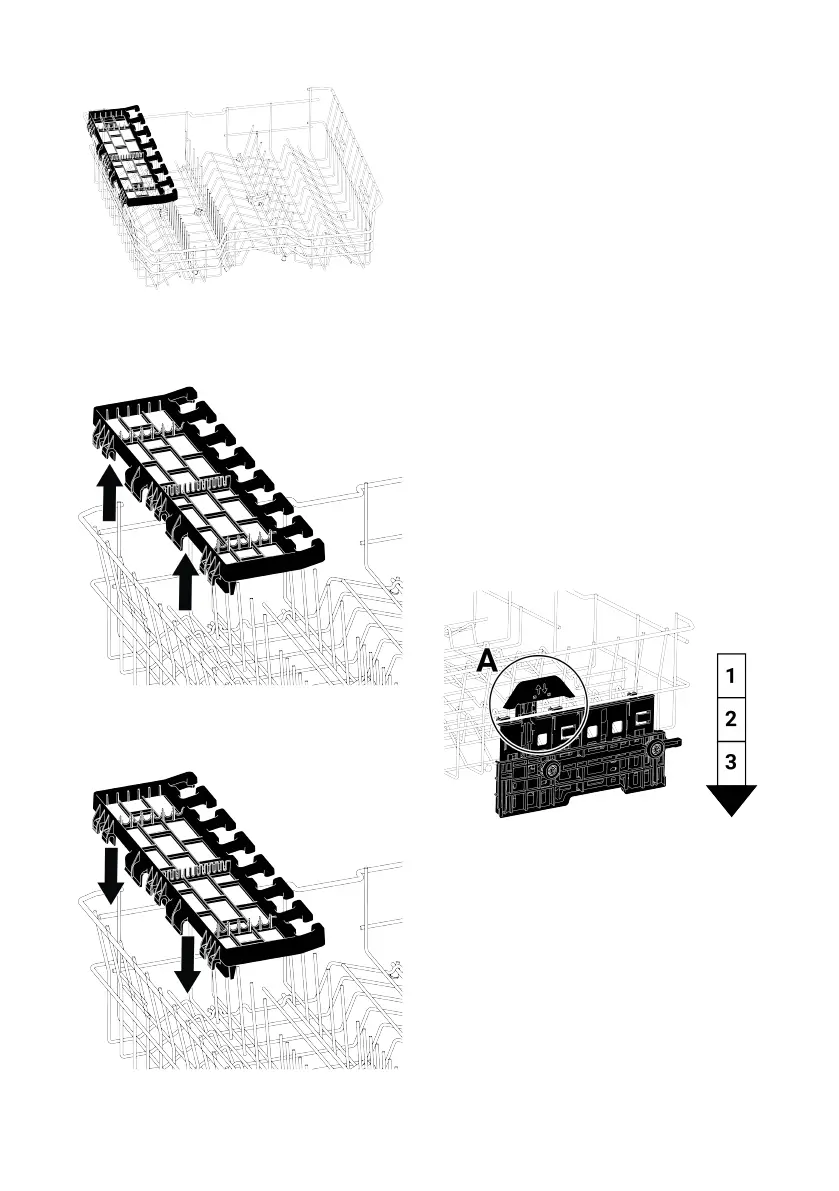 A

1
2
3