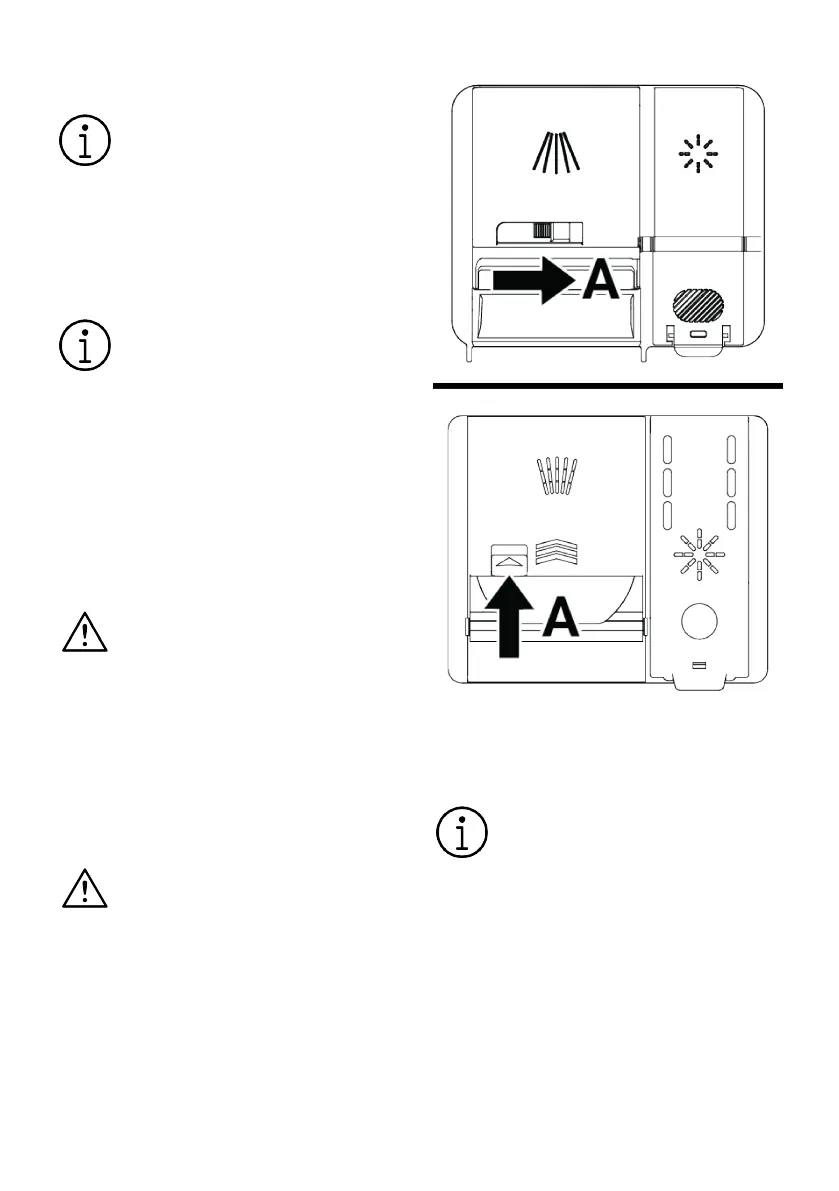 A

A