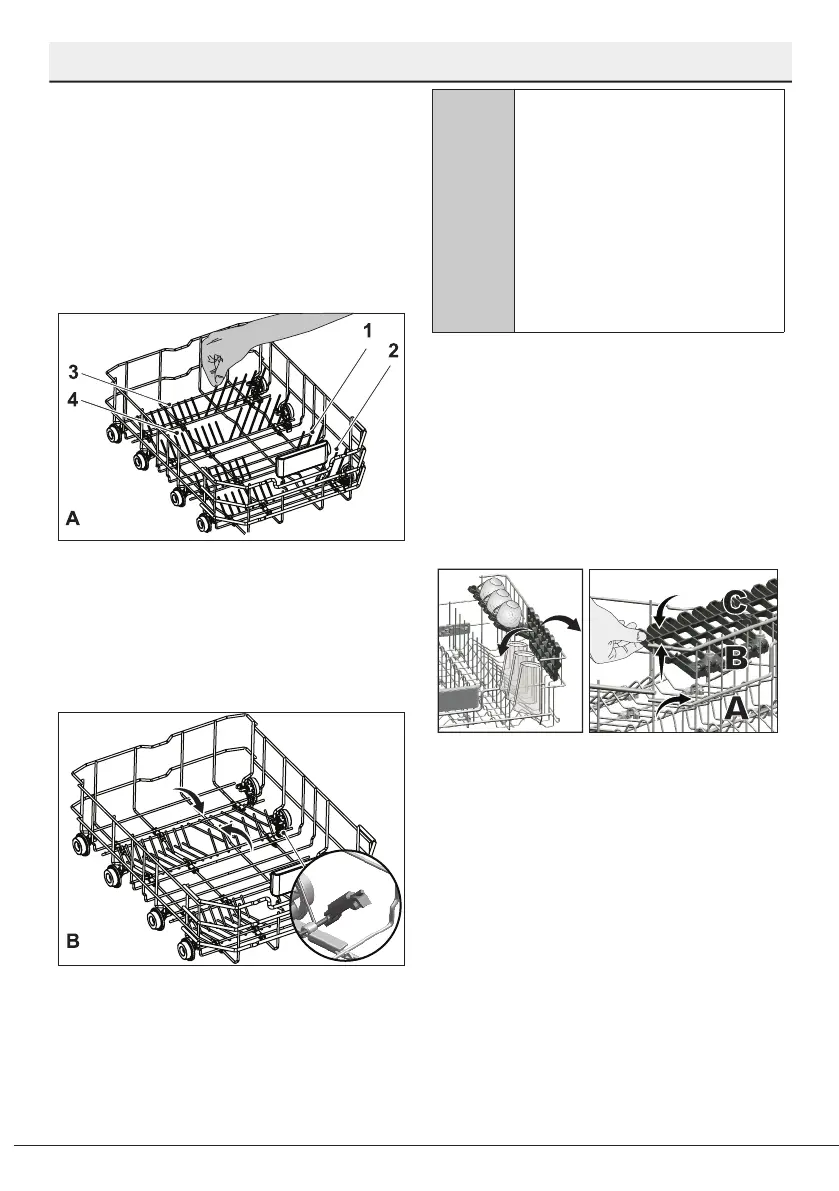 1
2
3
4
A

B

C
B
A