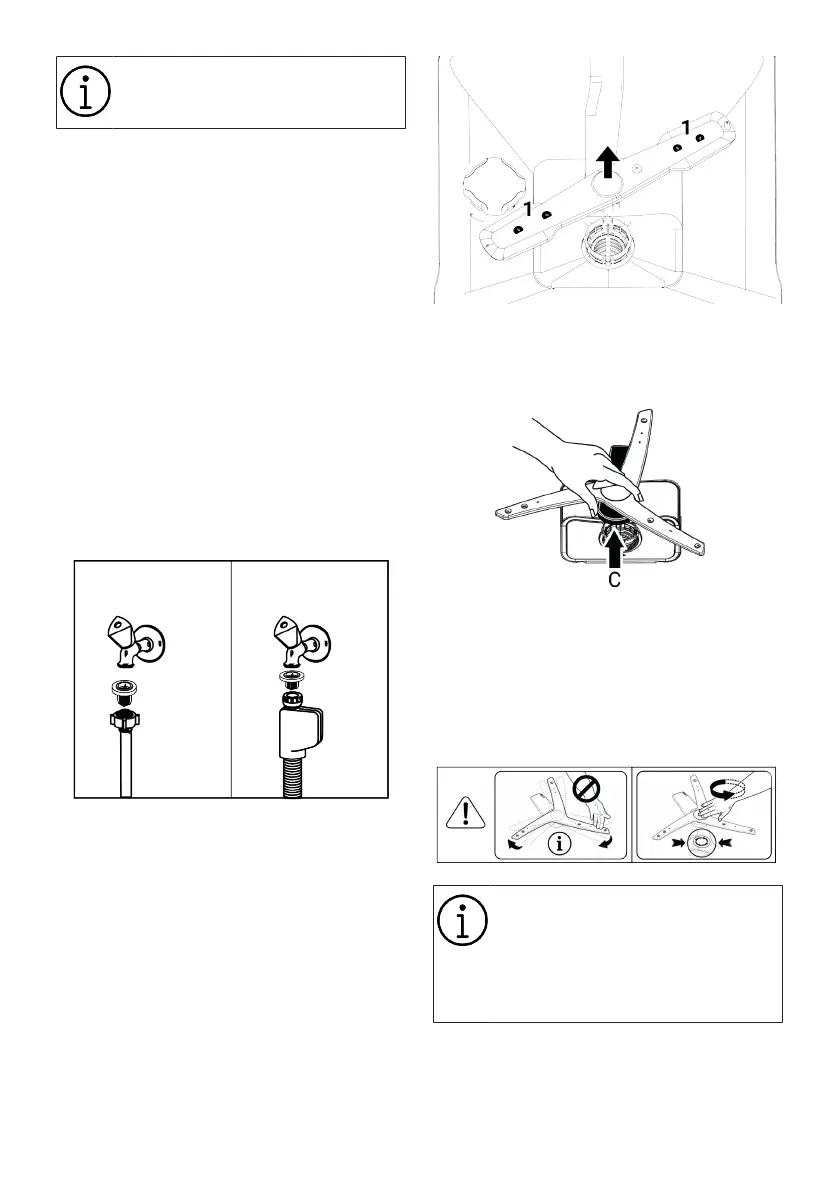 1

1

C