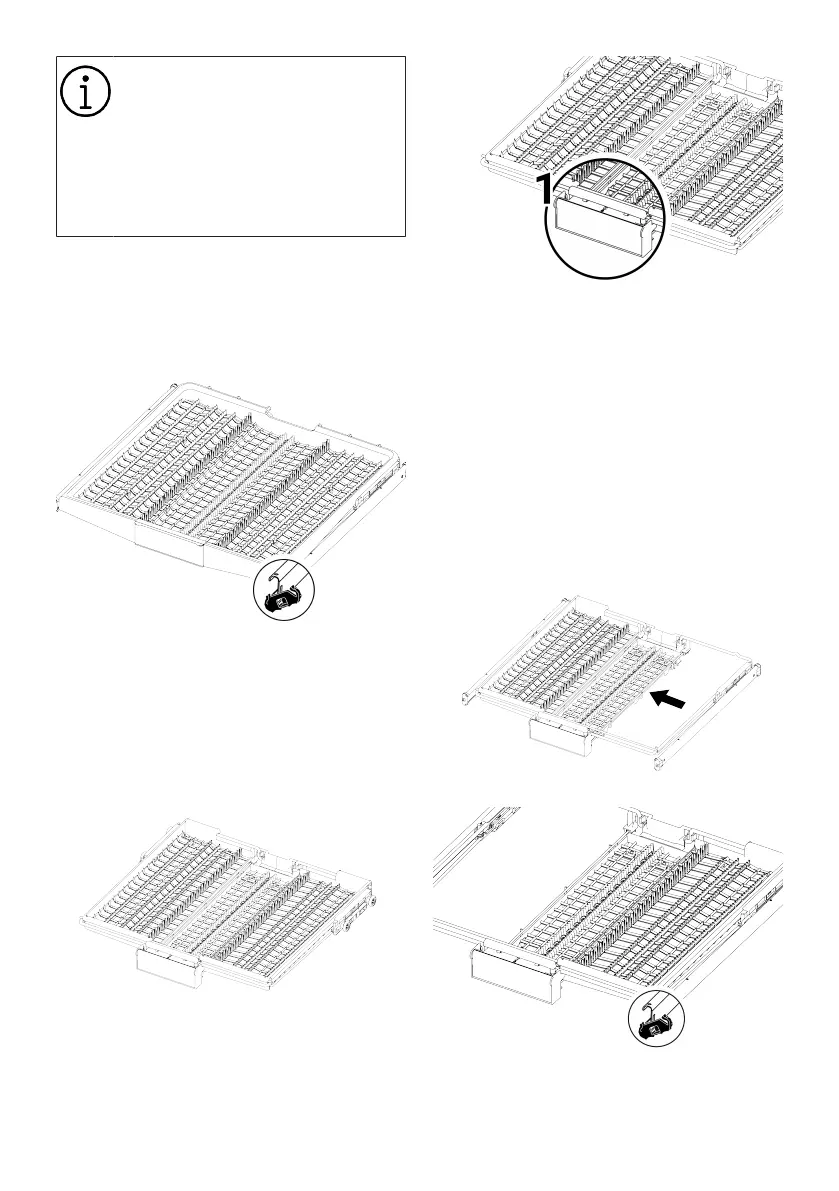 1