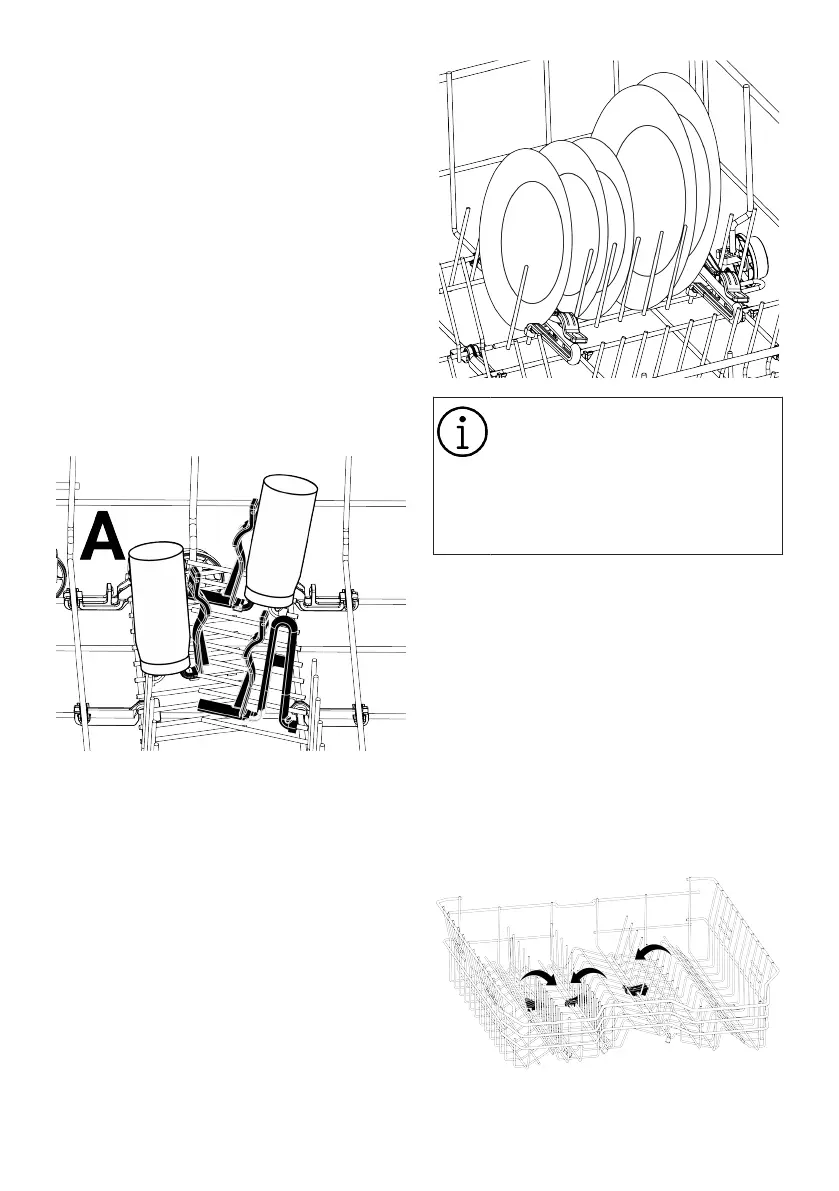 A