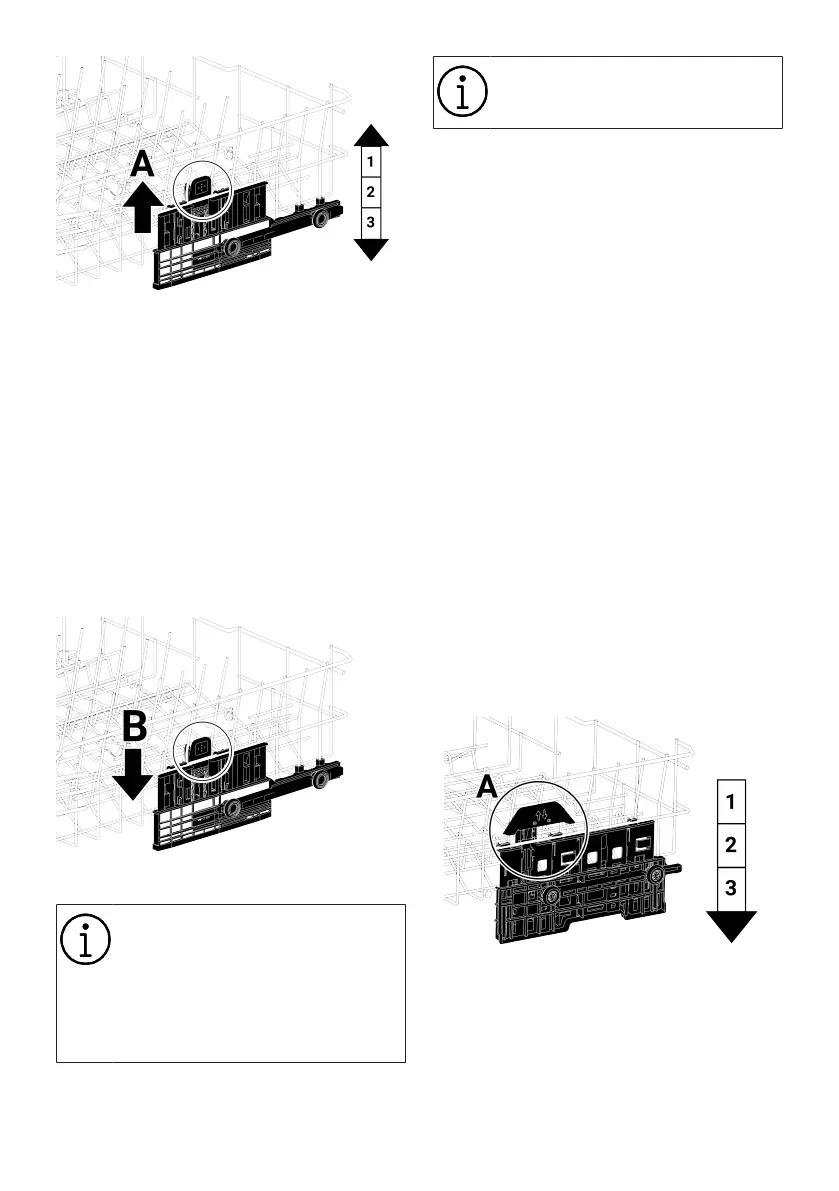 A
1
2
3
B
A
1
2
3