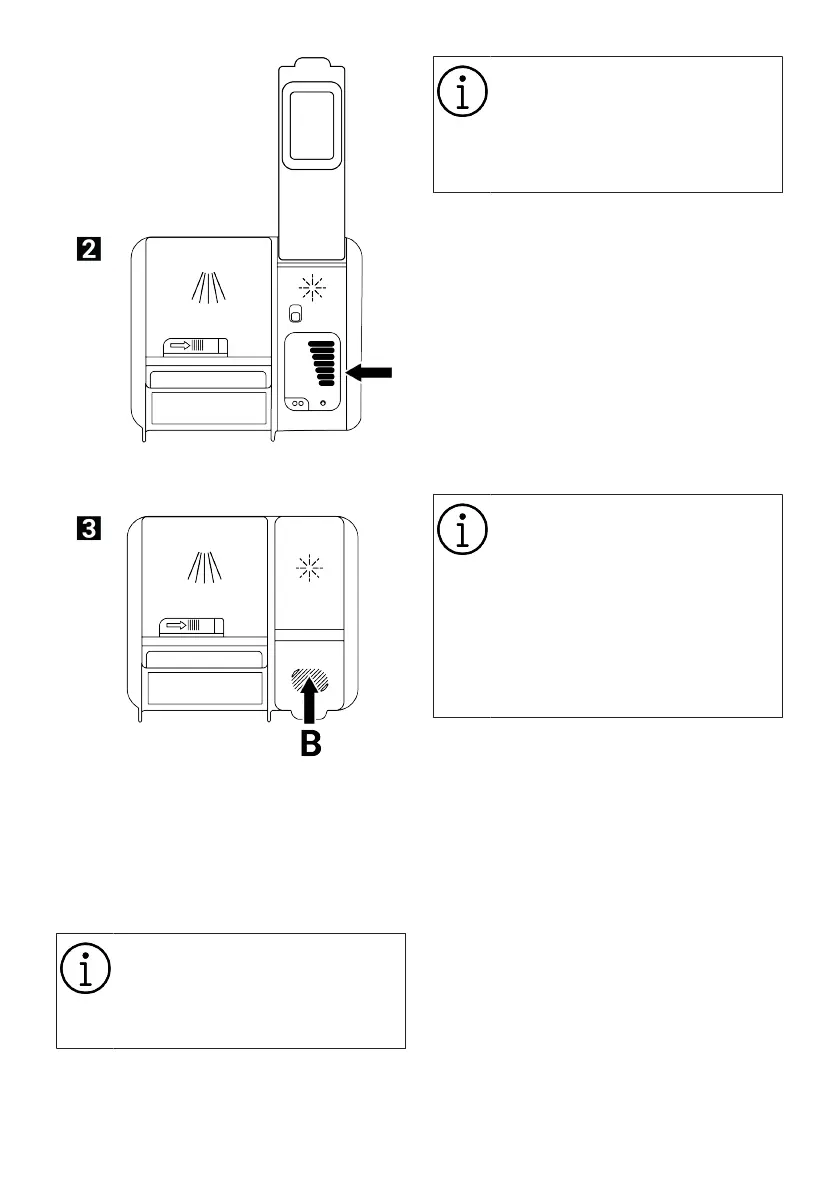 2

3

B