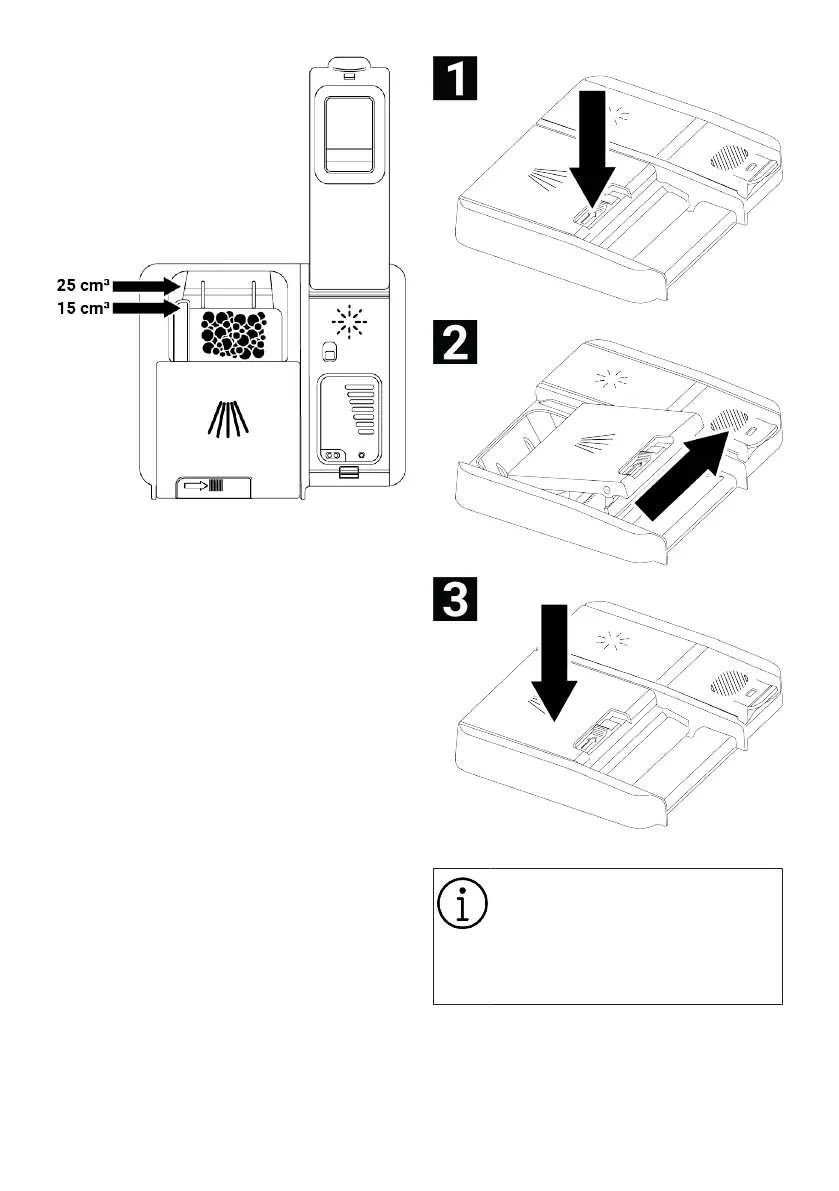 25 cm³
15 cm³

1

2

3