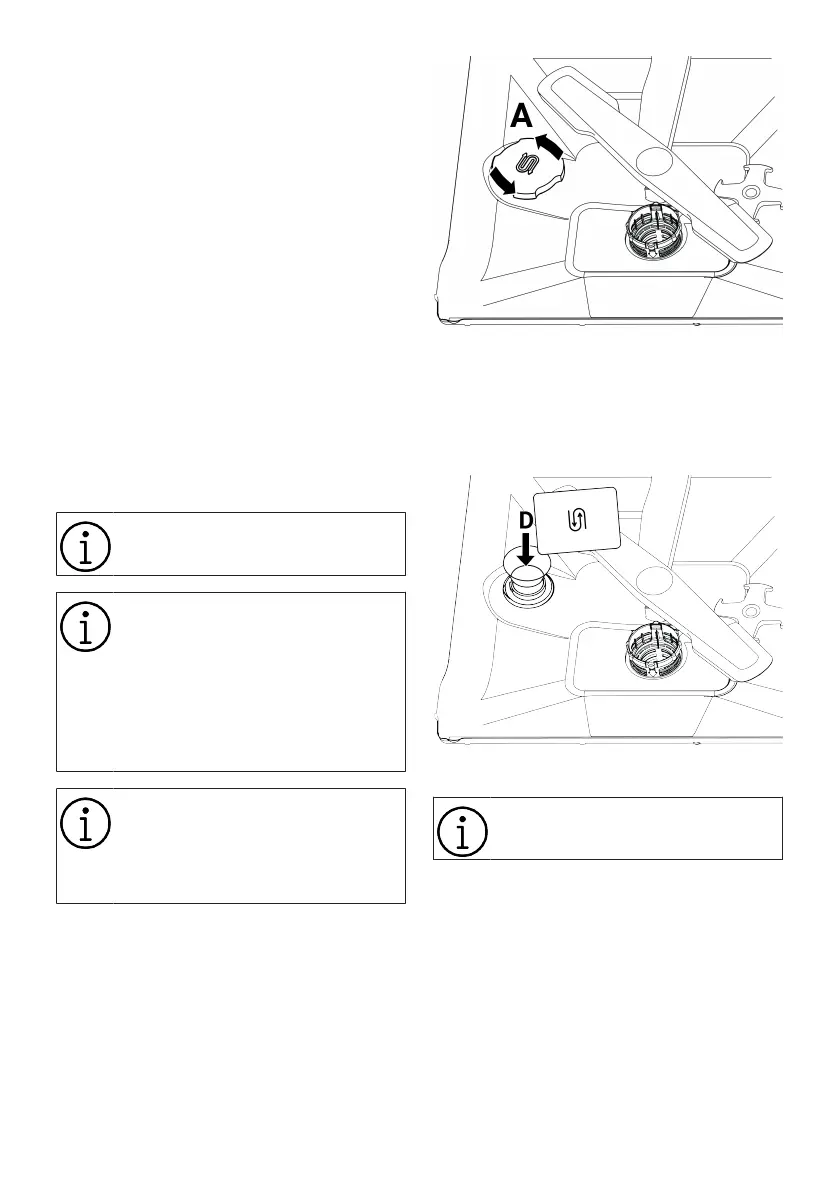 A

D