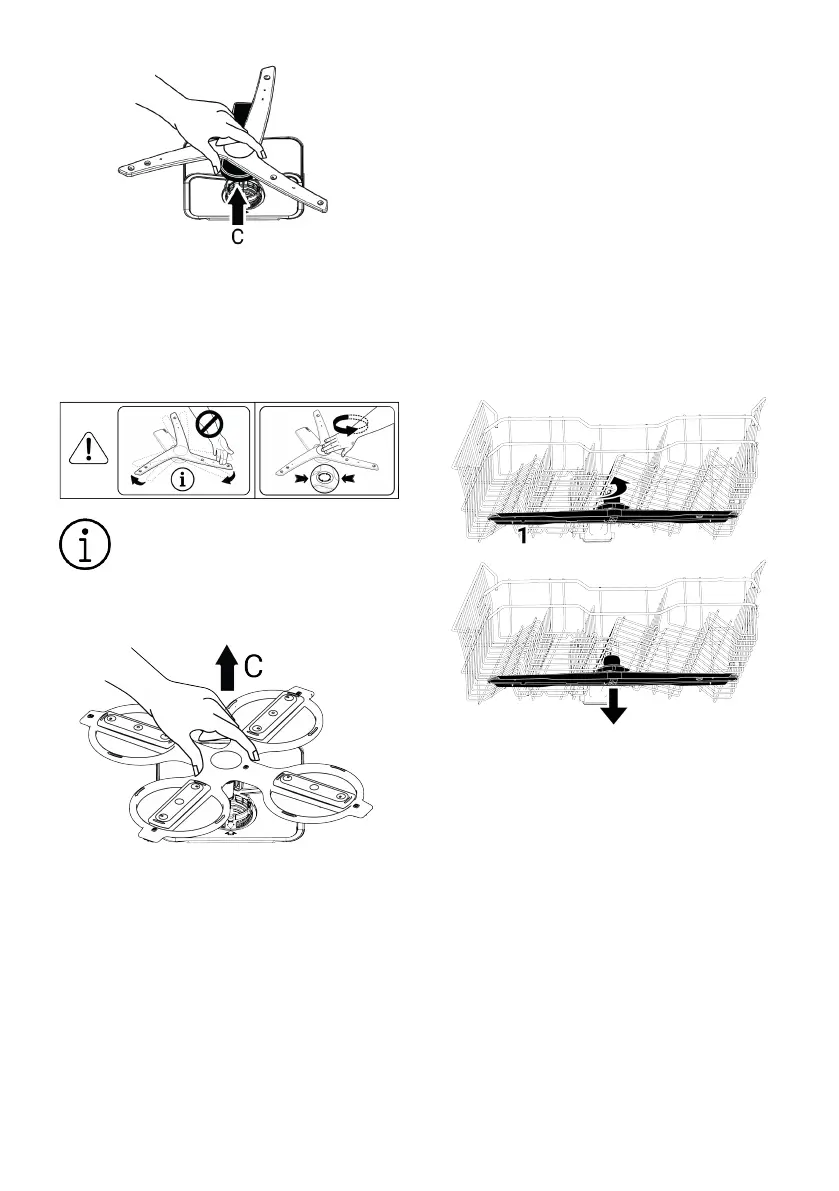 C

C

1