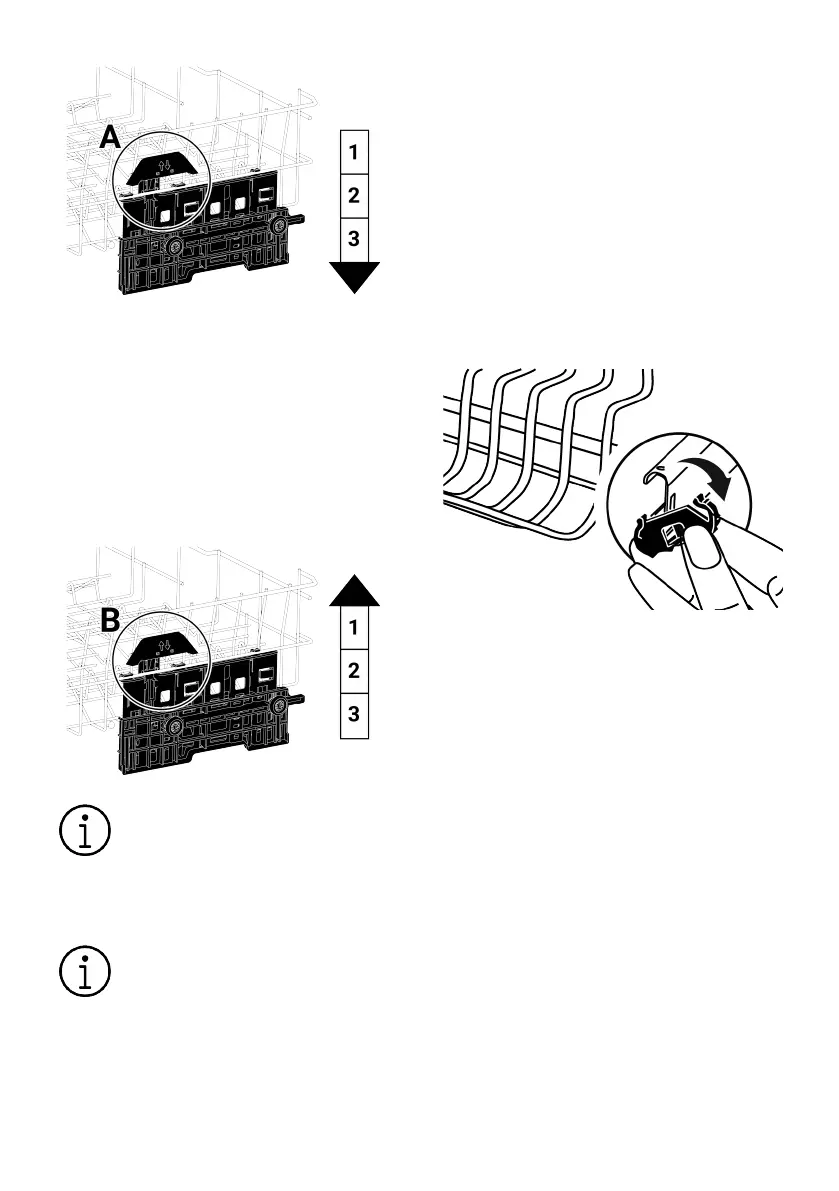 A

1
2
3

B

1
2
3