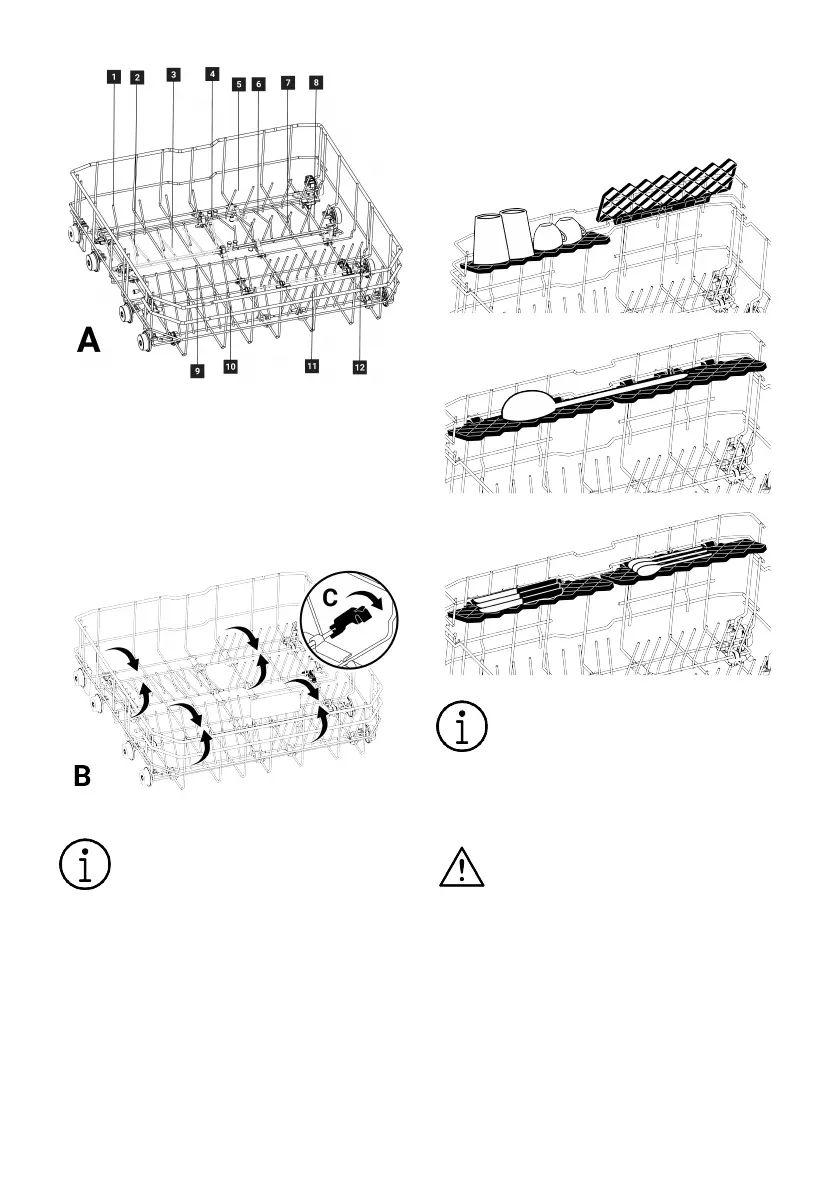 1 2 3 4 5 6 7 8

A

9 10 11 12

C

B