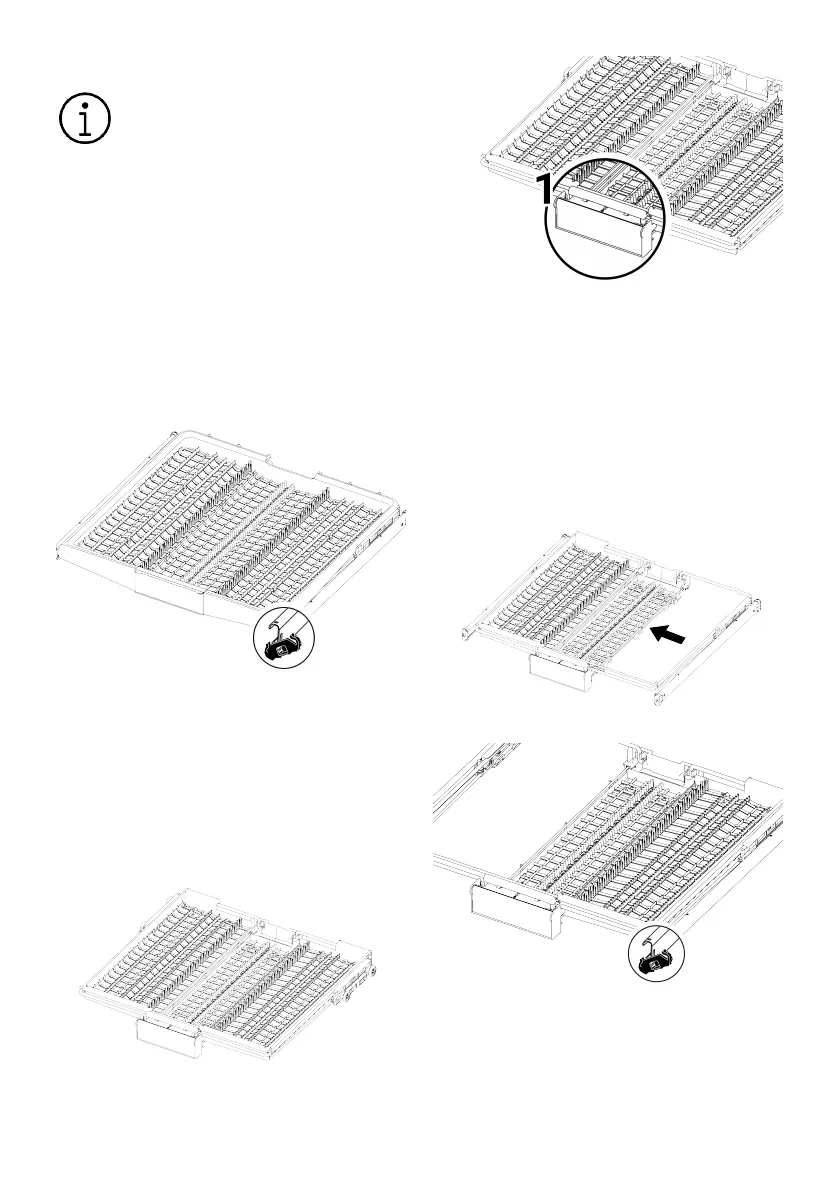 1