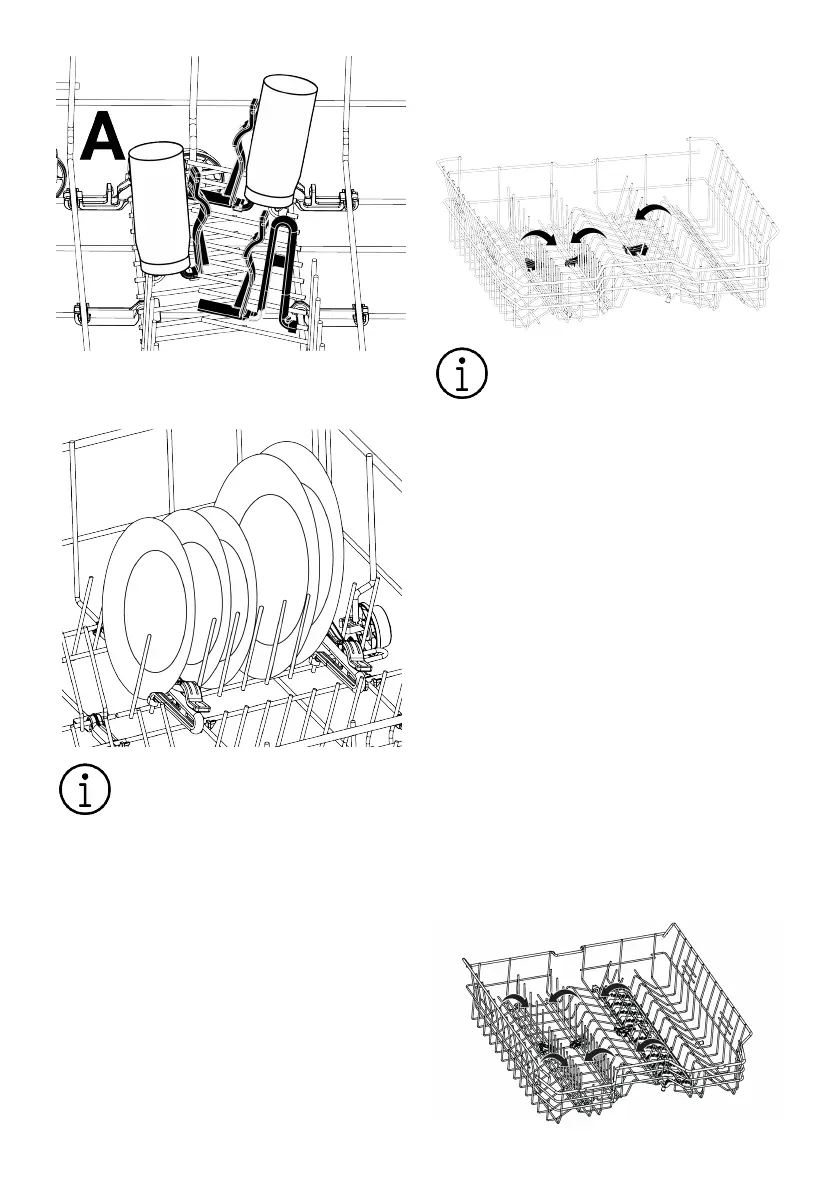 A