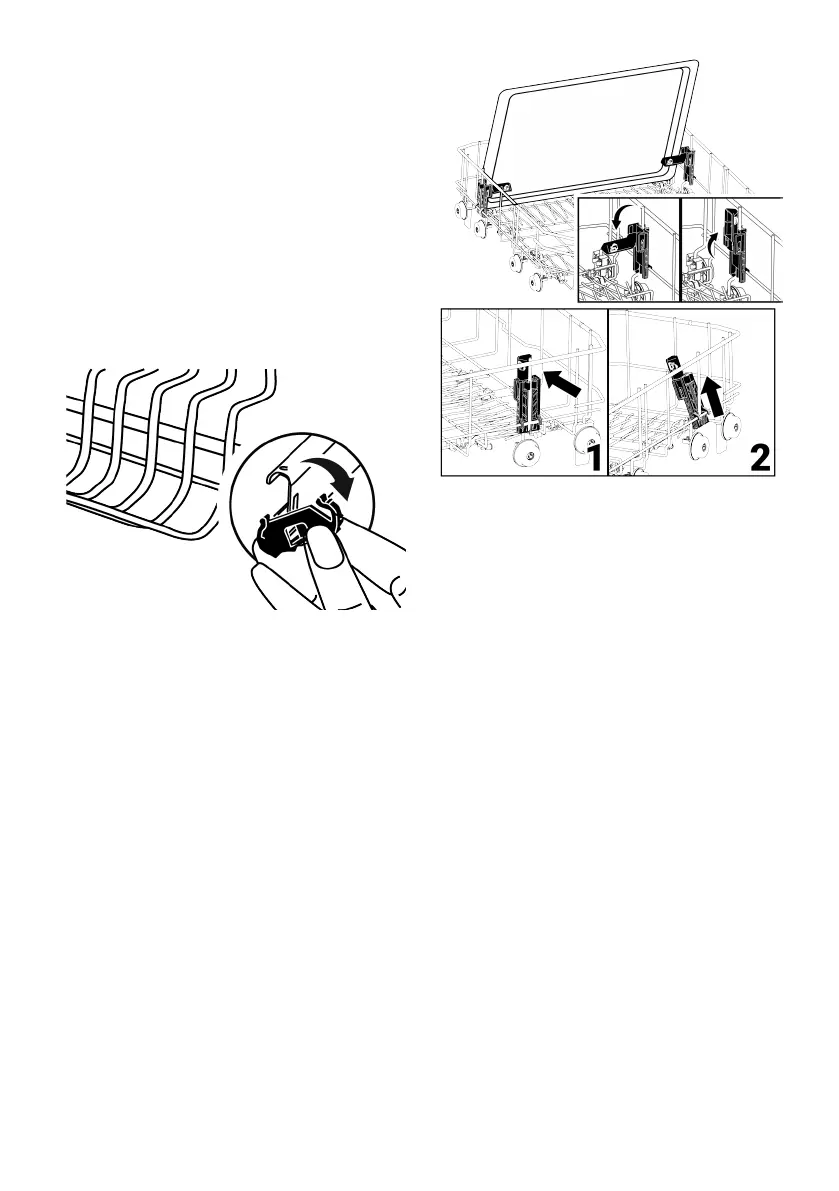 1

2