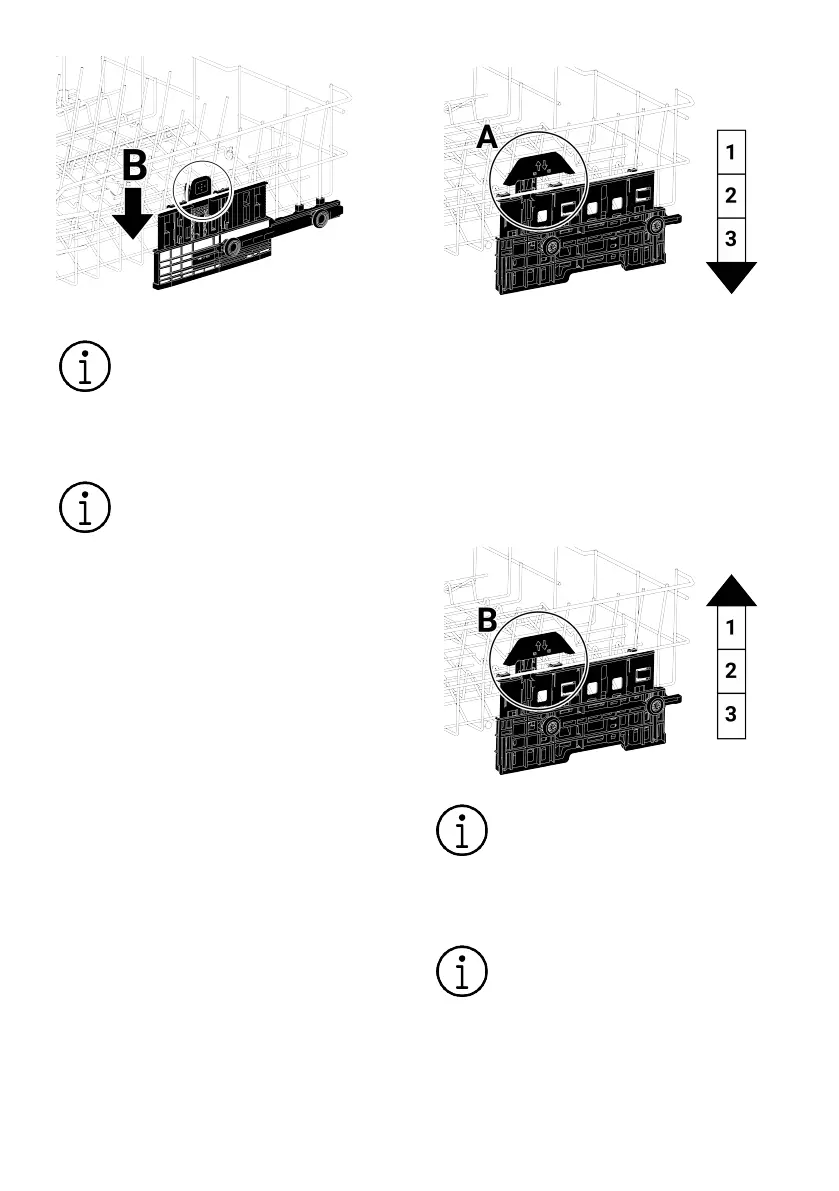 B

A

1
2
3

B

1
2
3