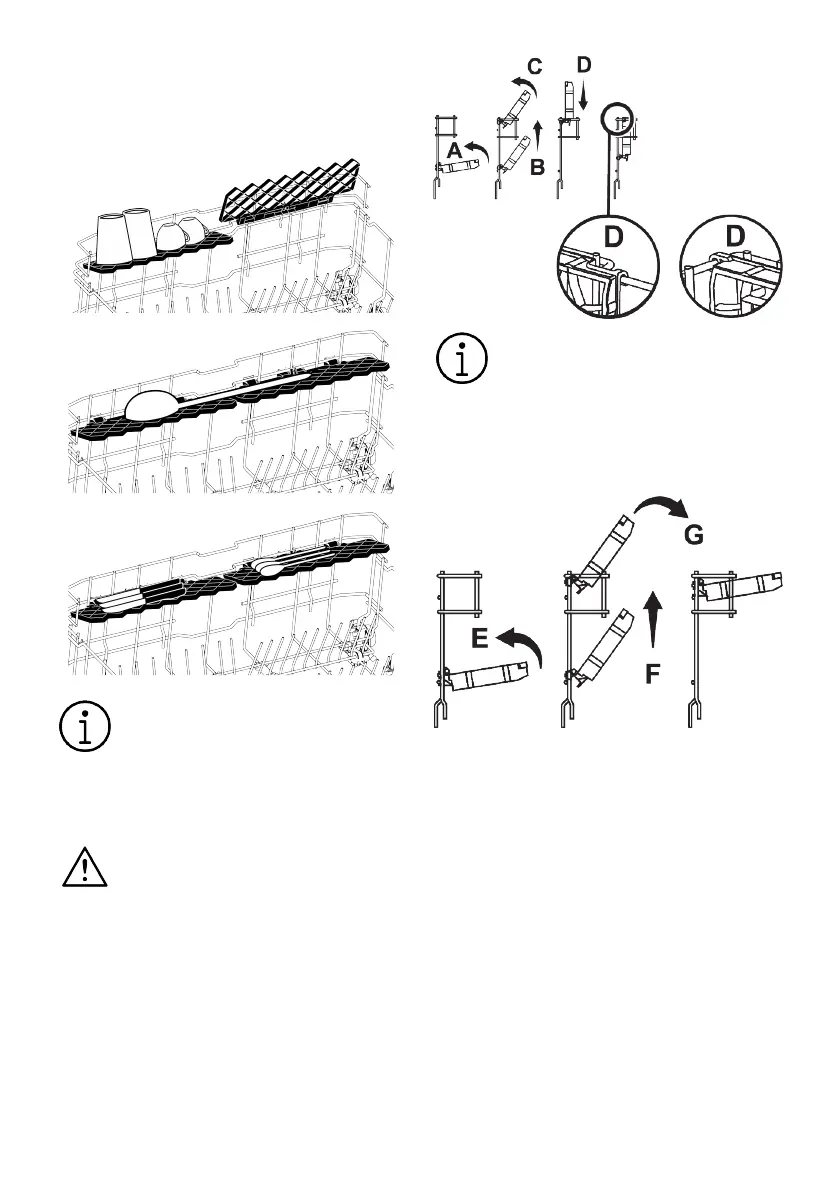 C
D
A
B
D
D
G
E
F