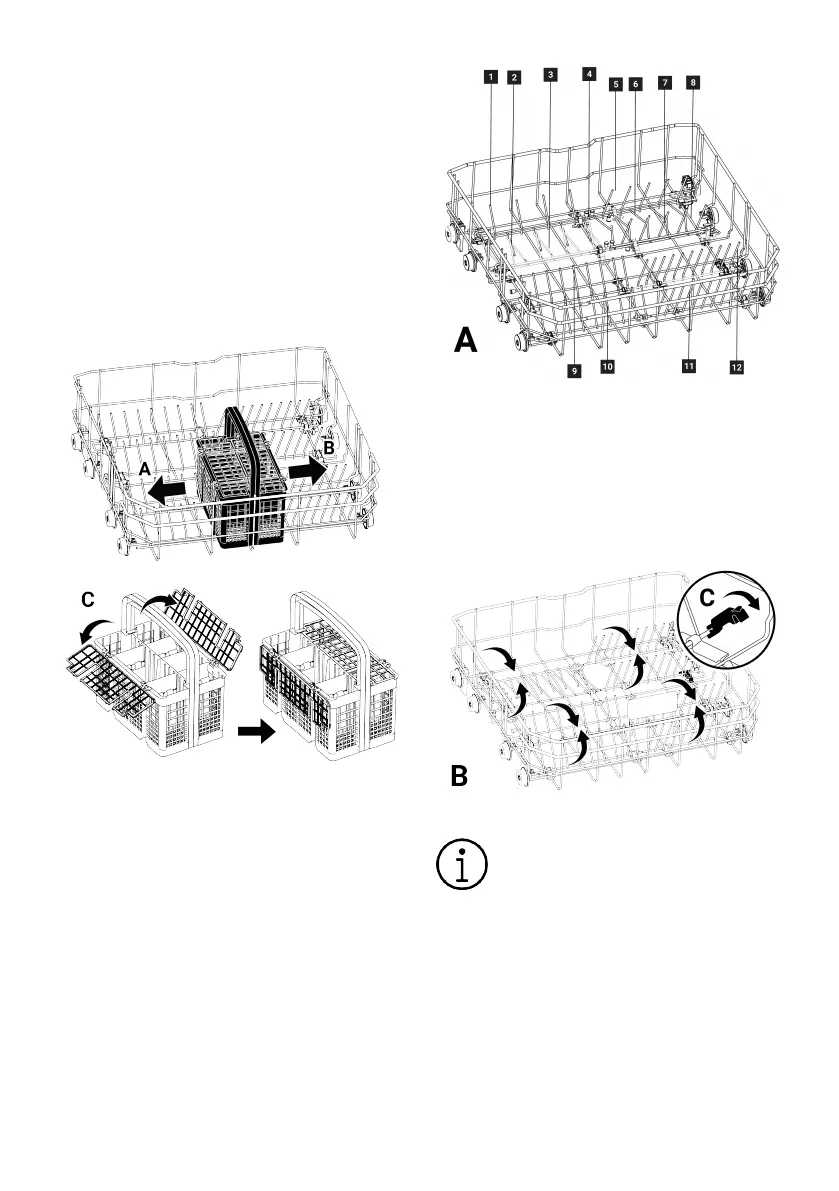 1 2 3 4 5 6 7 8

A

9 10 11 12

A

B

C

C

B