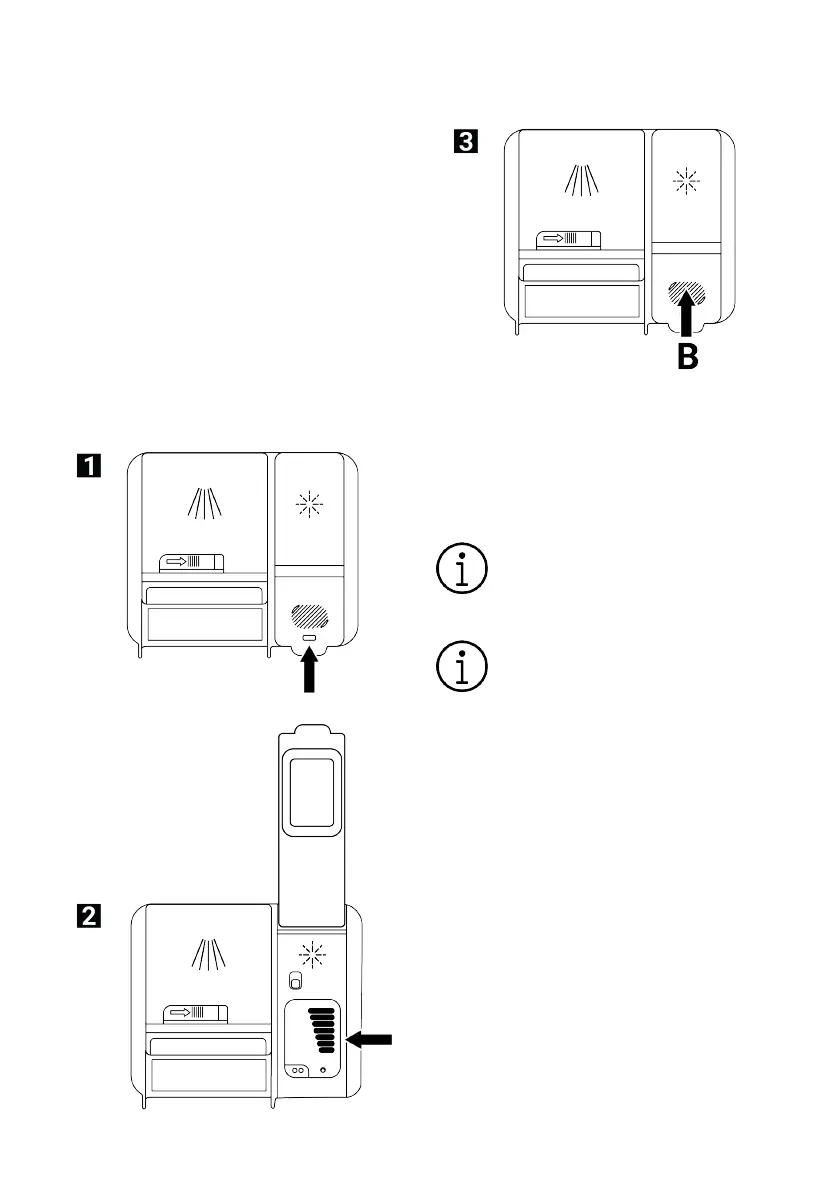 3

B

1

2