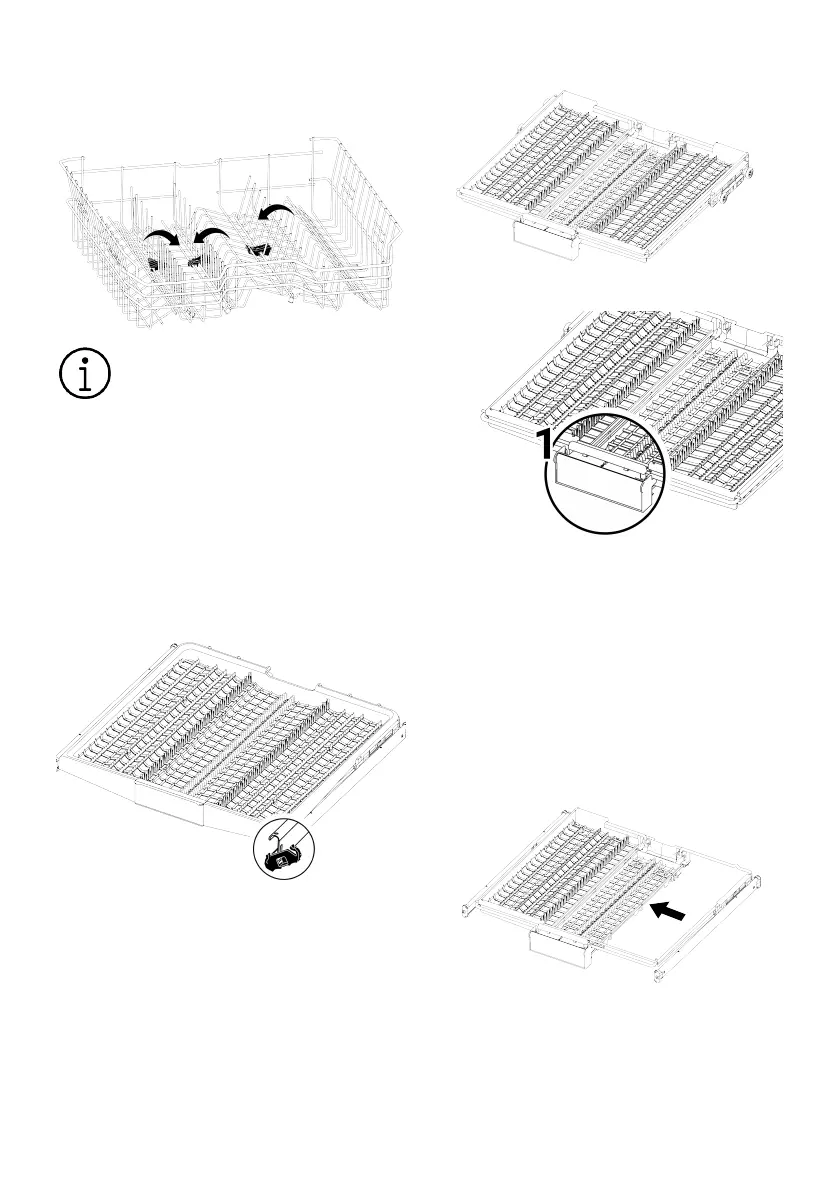 1