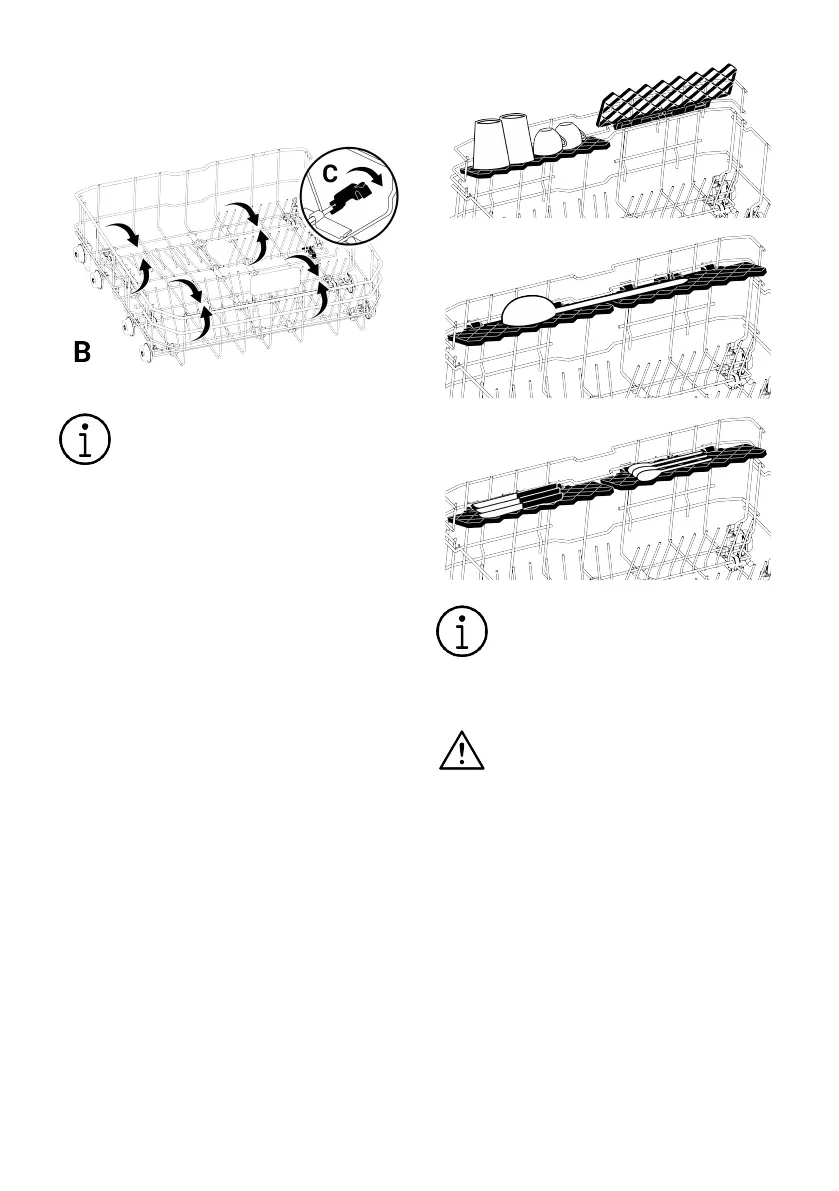 C

B