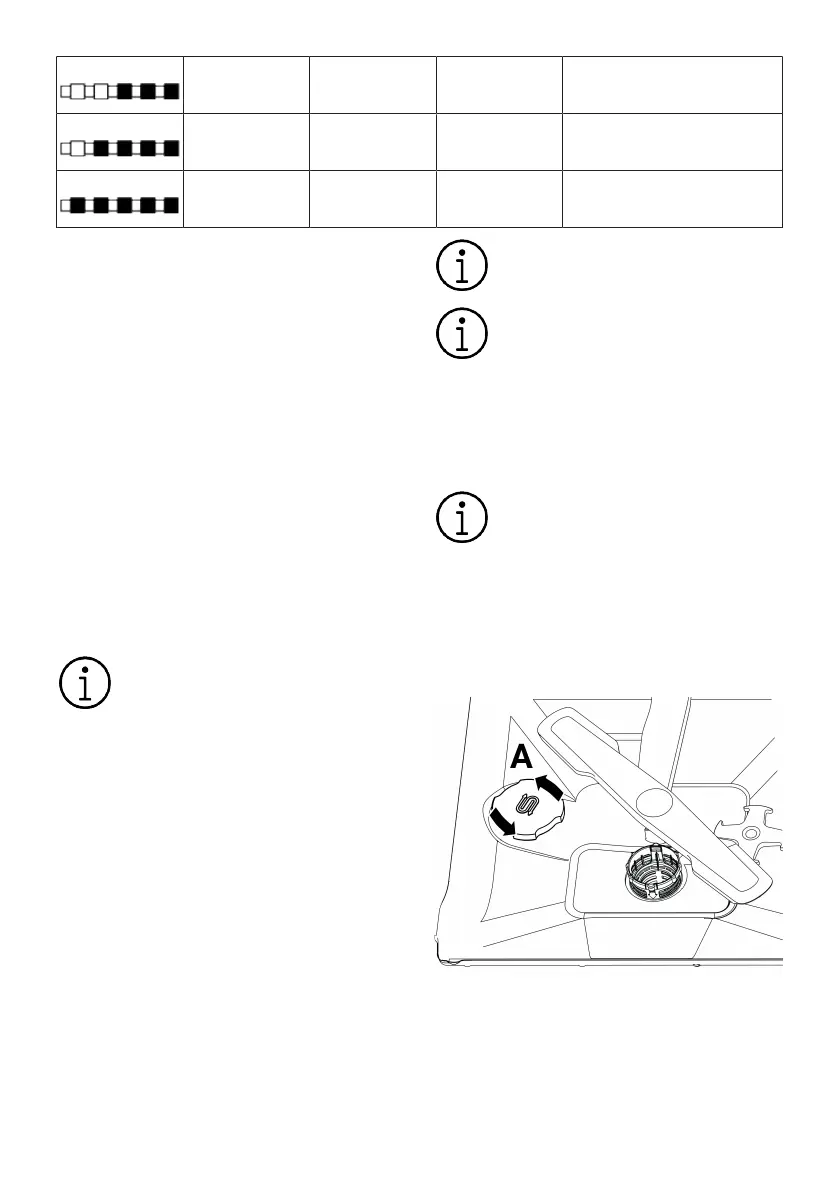 A