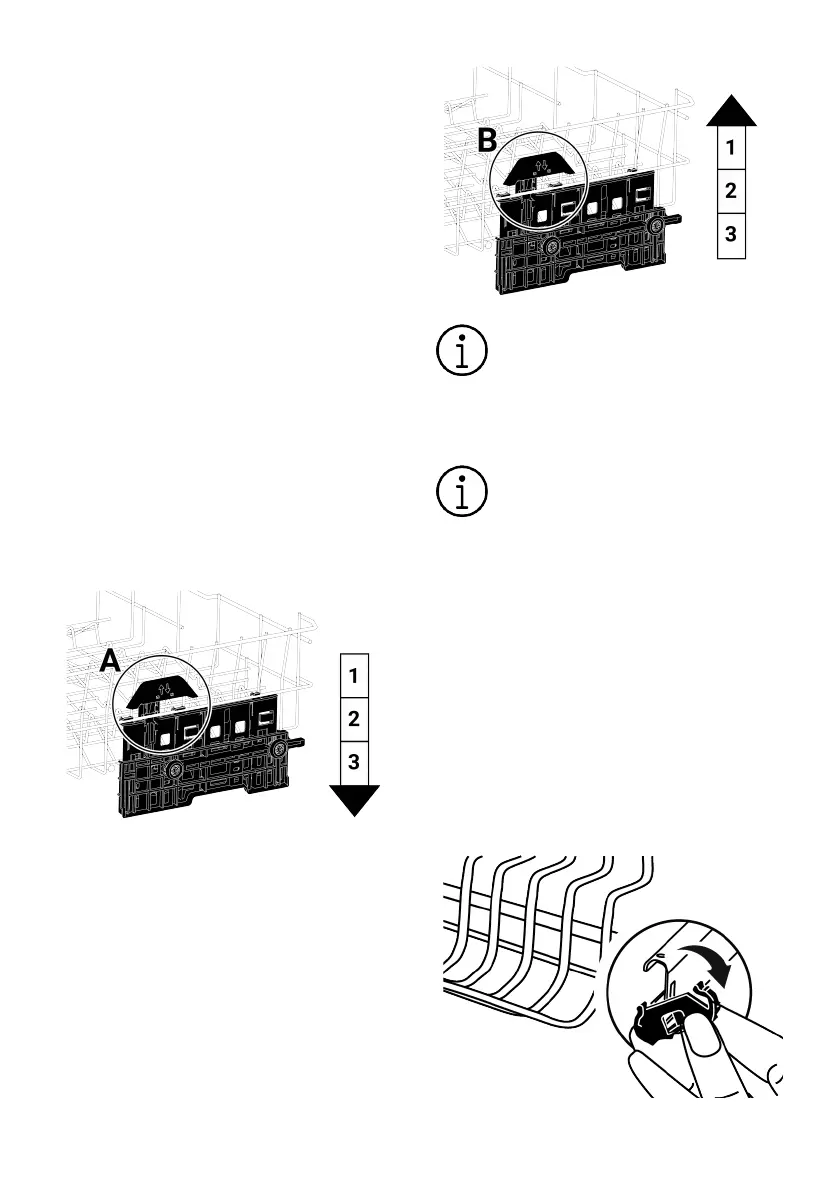 B

1
2
3

A

1
2
3