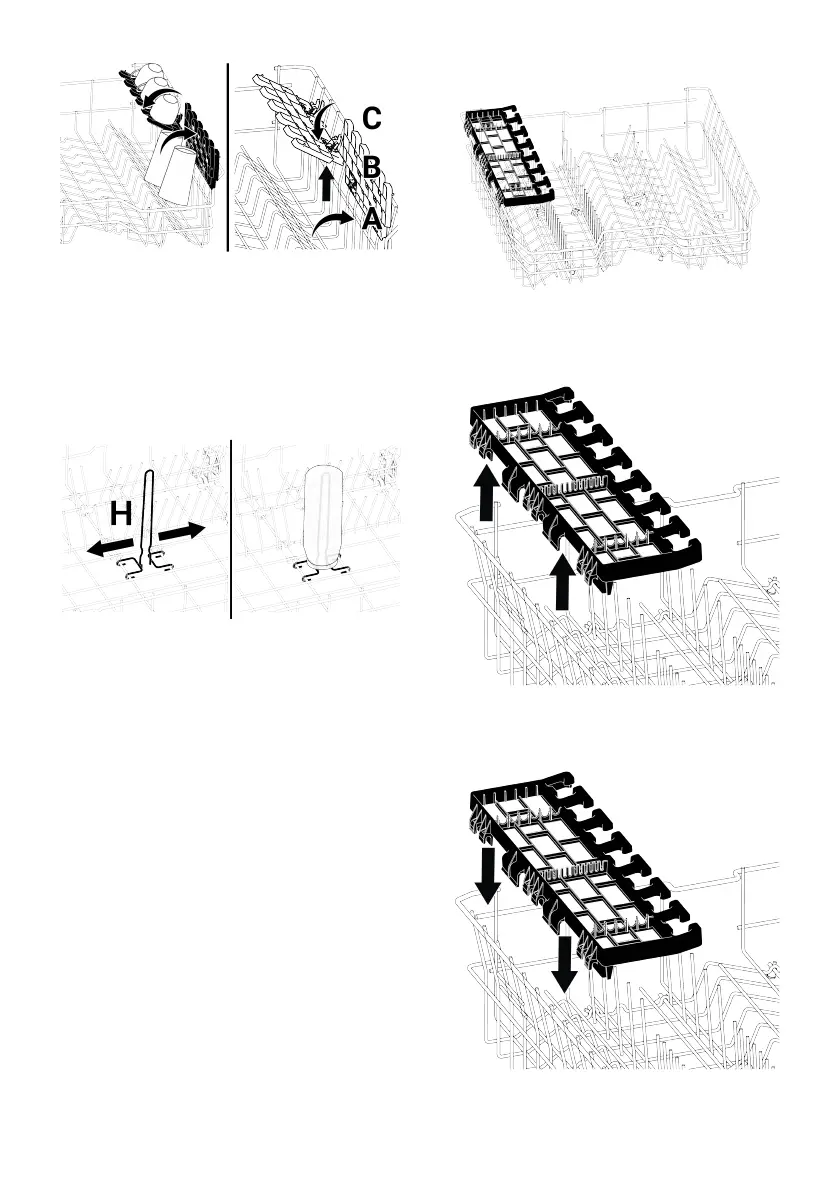 C
B
A

H