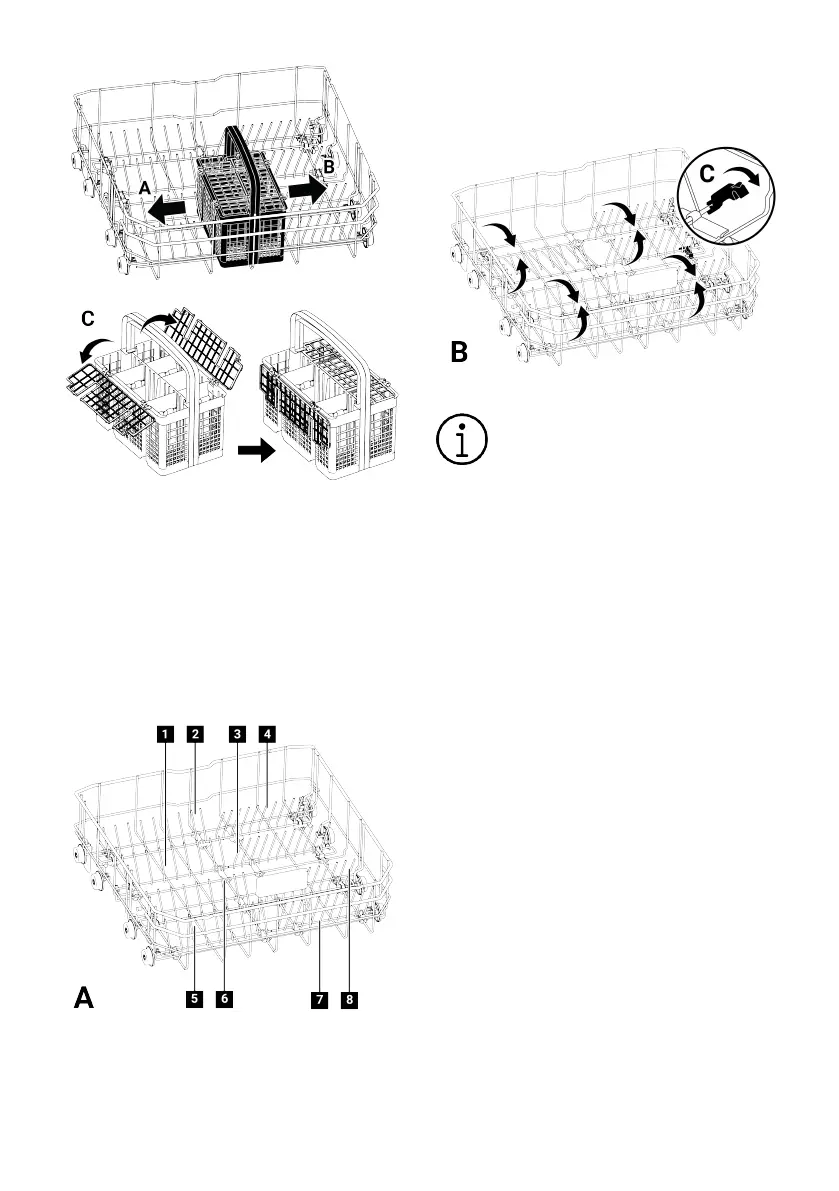 A

B

C

C

B

1 2 3 4

5 6 7 8

A