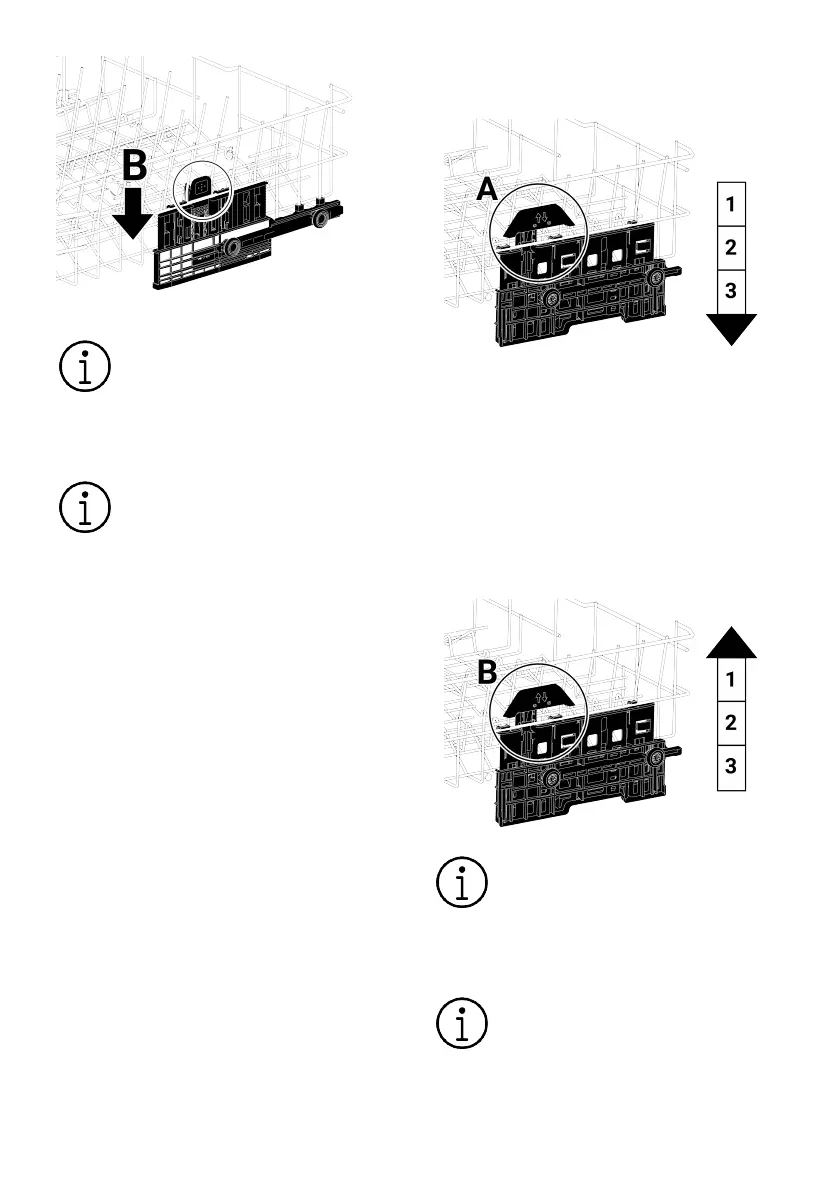 B

A

1
2
3

B

1
2
3