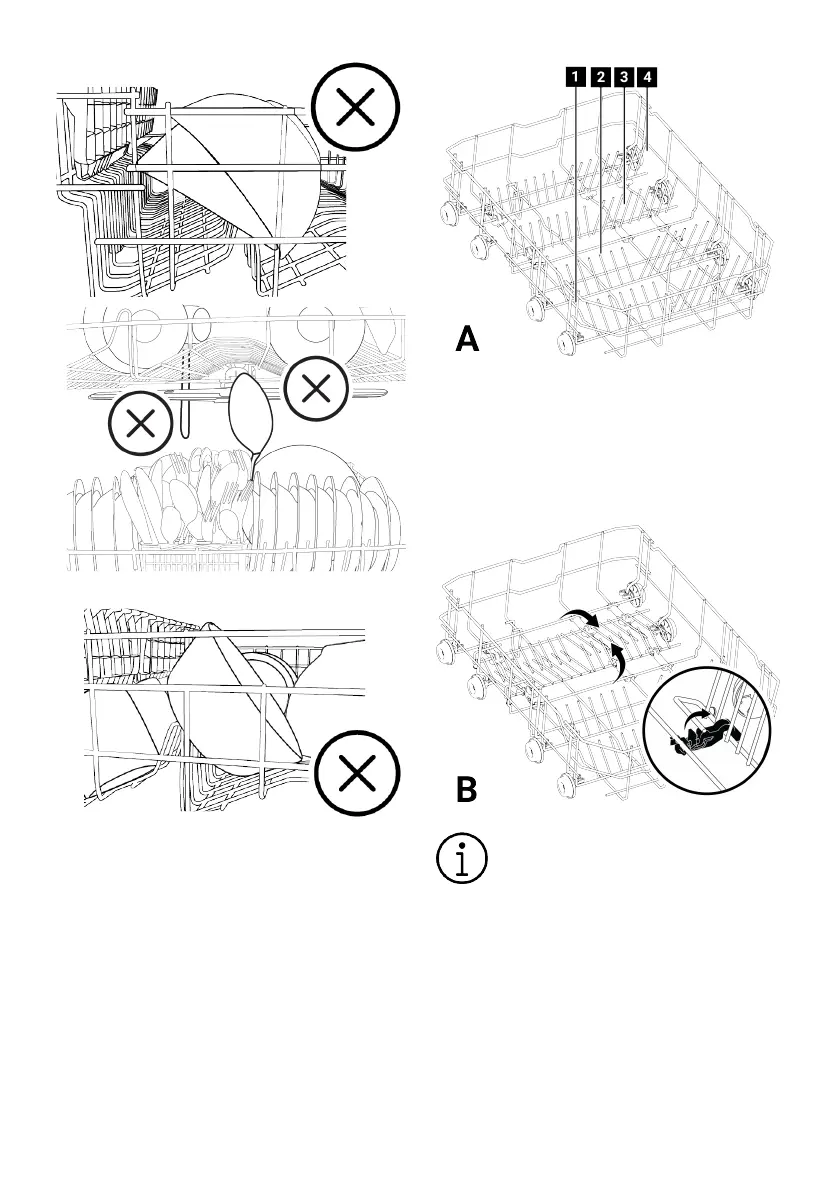 1 2 3 4

A

B