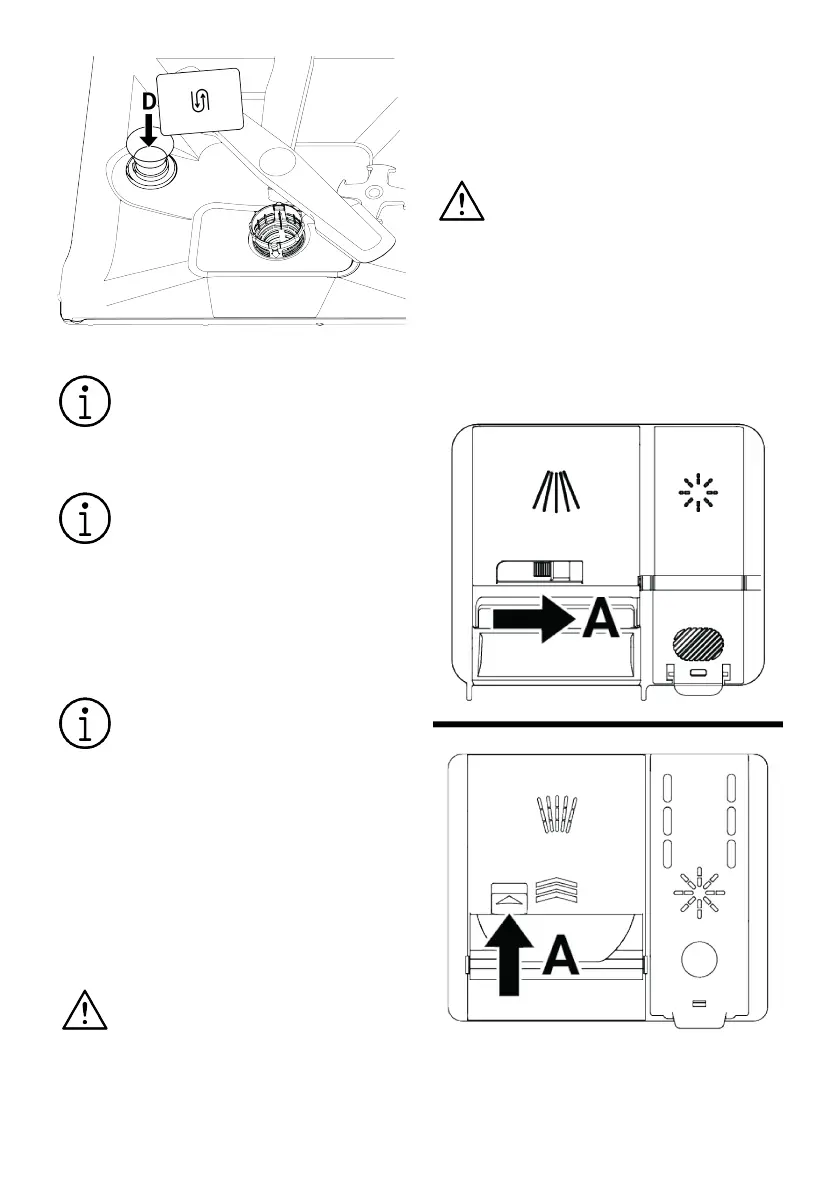 D

A

A