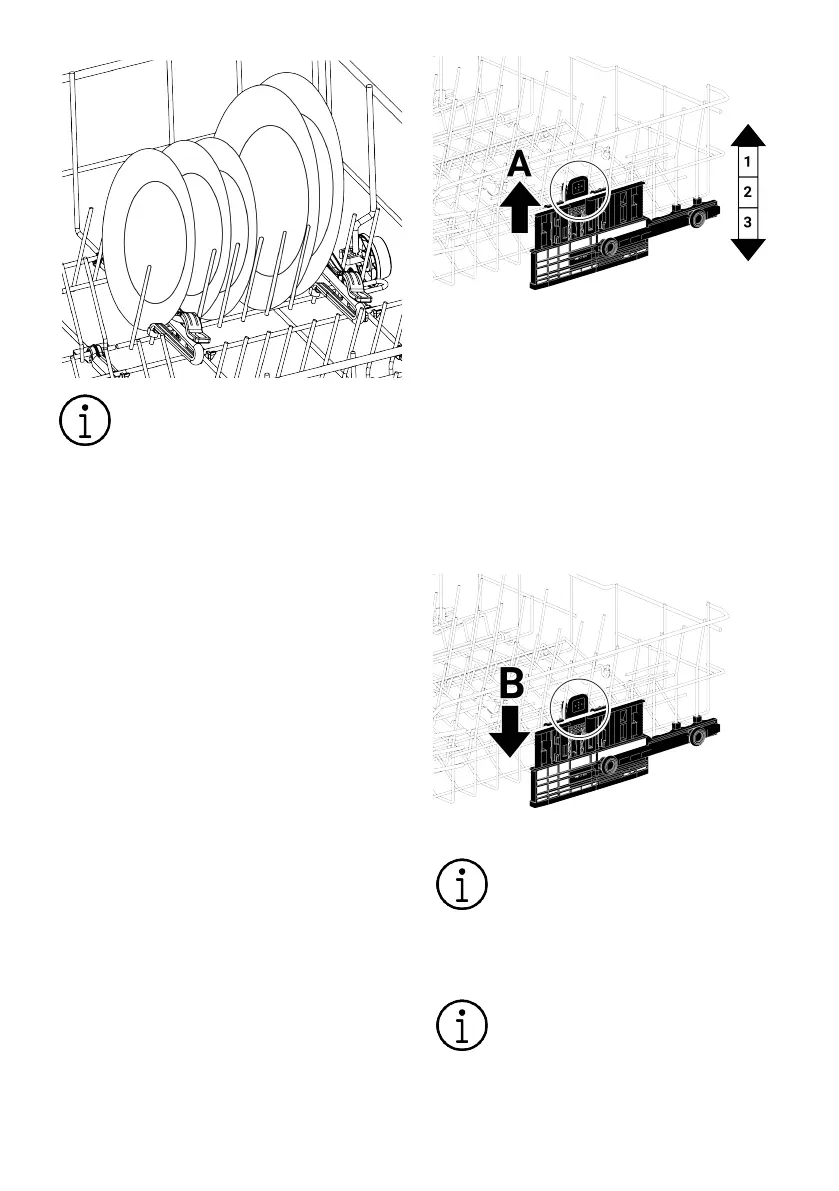 A

1
2
3

B