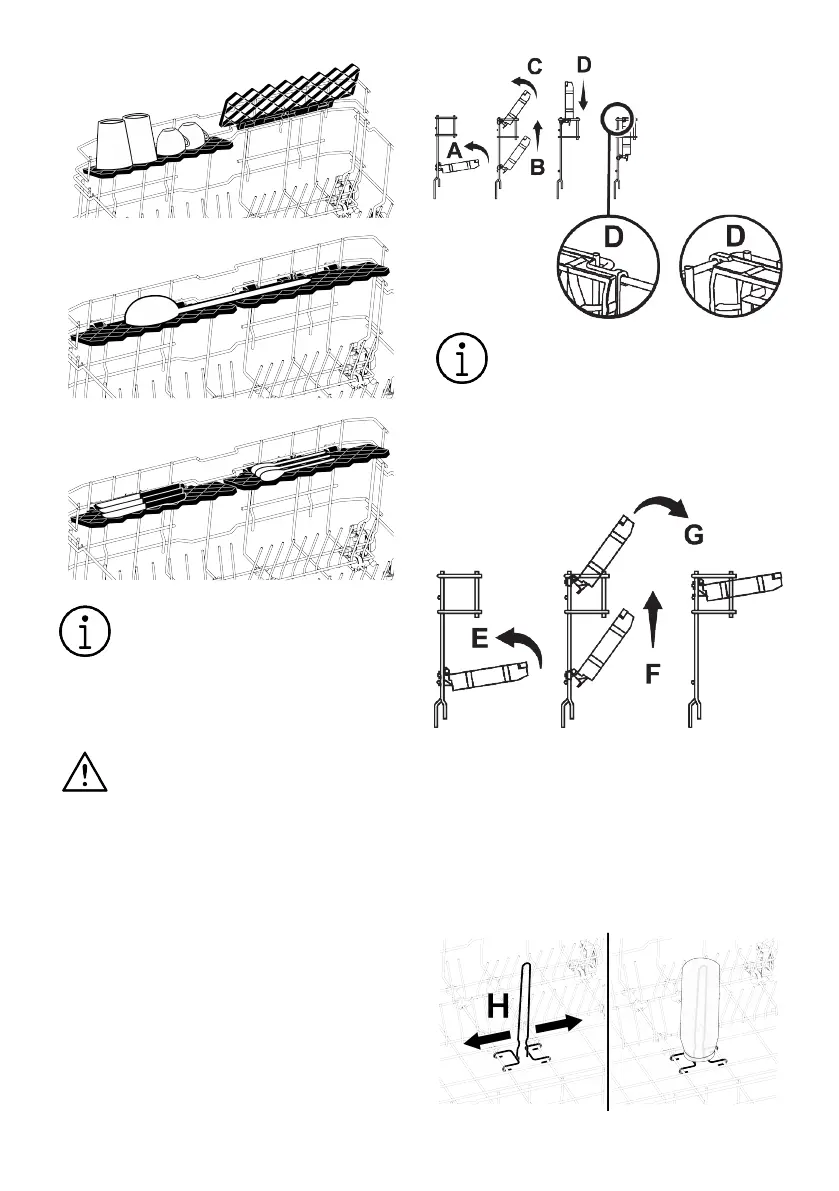 C

D

A

B

D

D

G

E

F

H