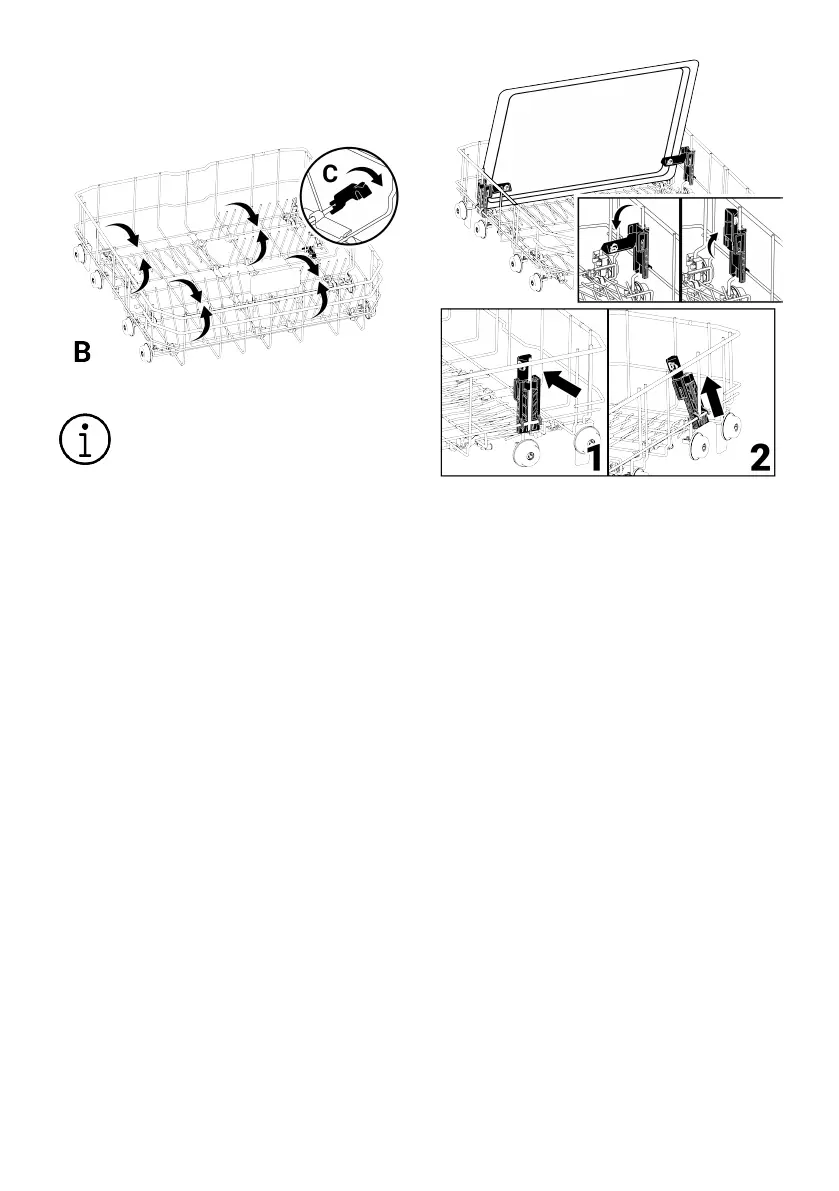 C

B

1

2