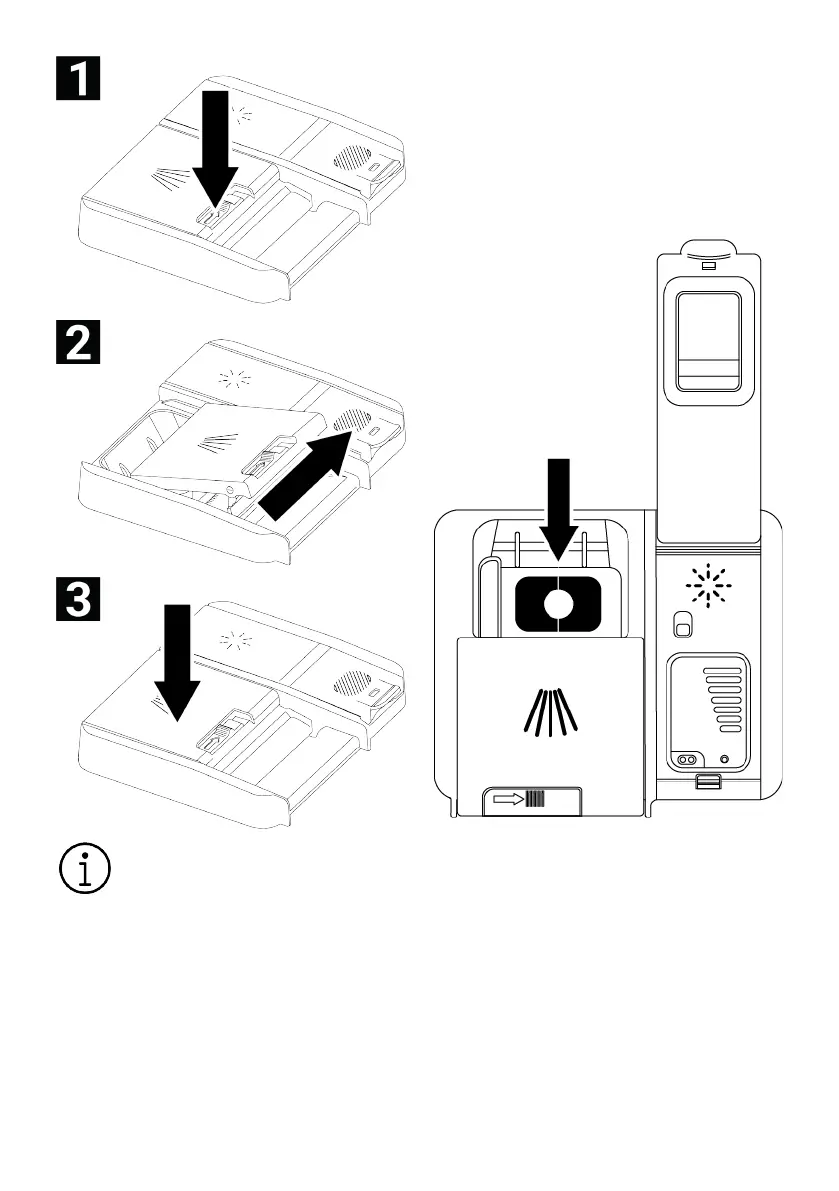 1

2

3