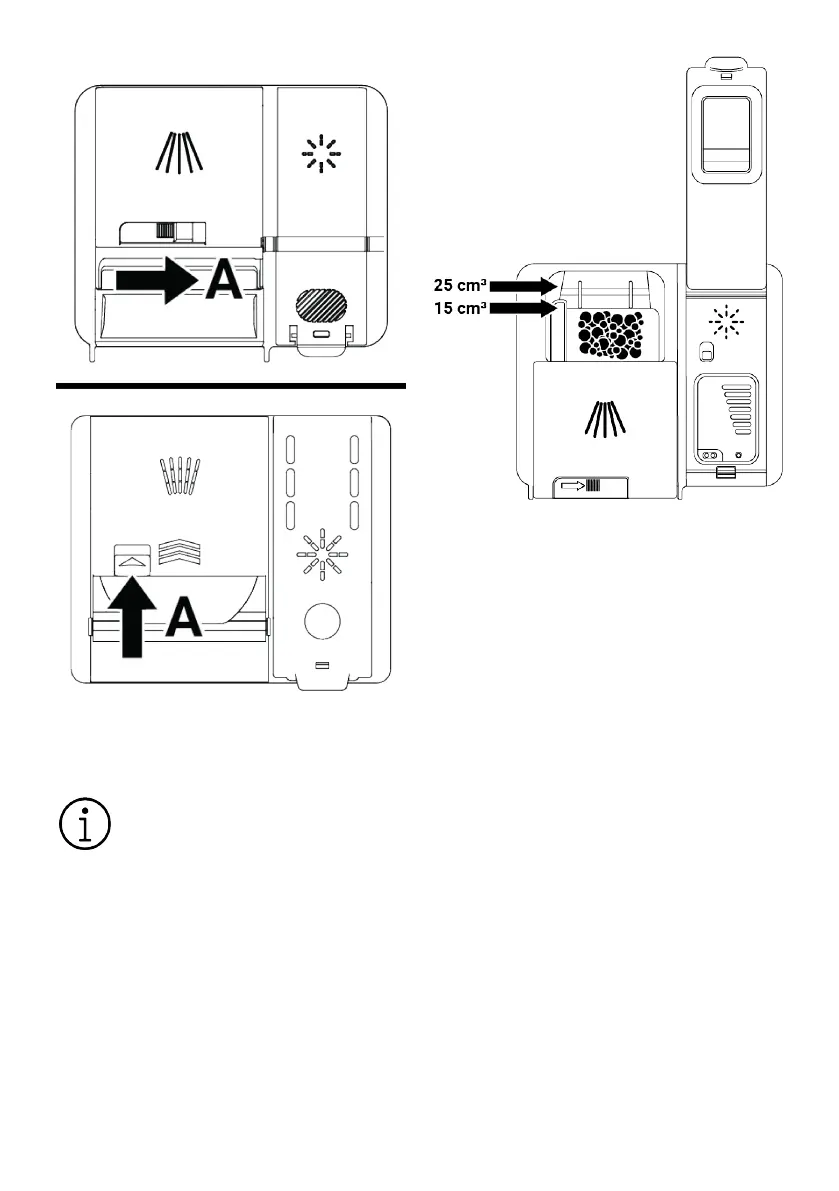 A

A

25 cm³
15 cm³