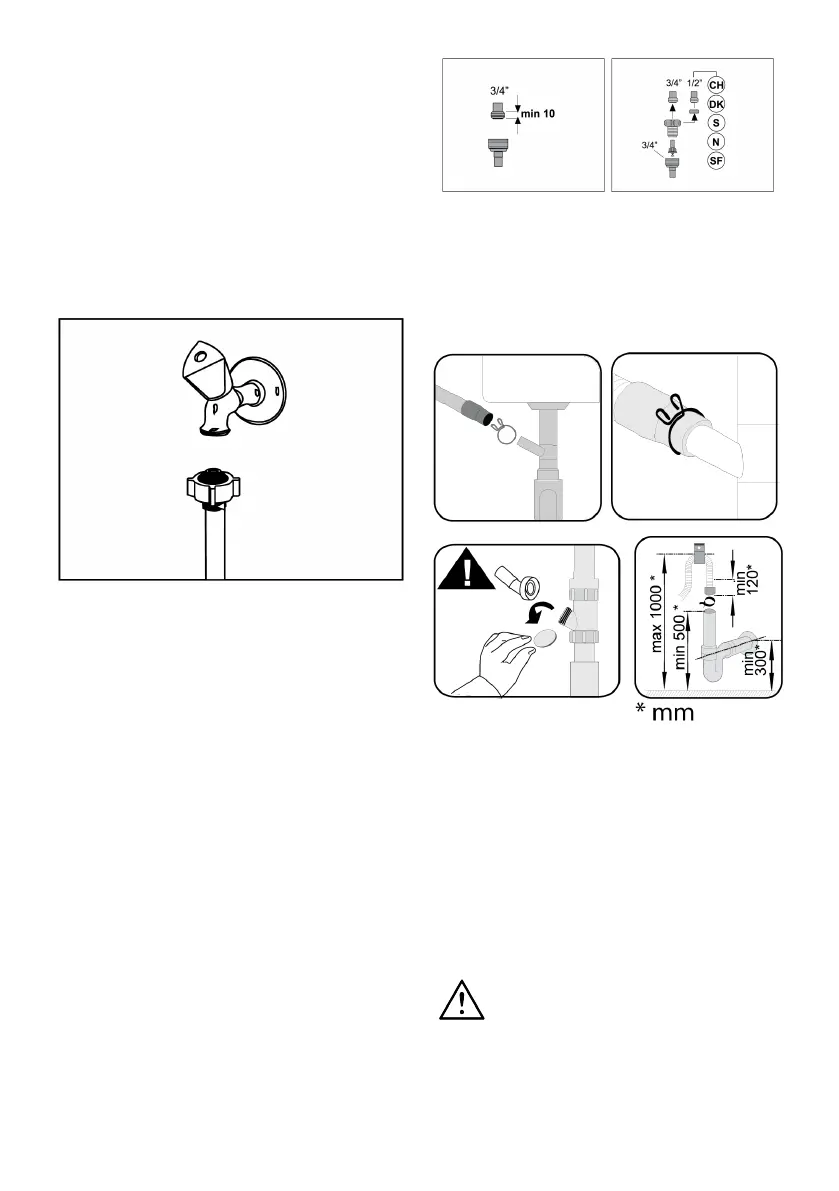 3/4"
min 10

3/4"
1/2"
3/4"
CH
DK
S
N
SF

max 1000 *
min 500 *
min 120*
min 300*
* mm