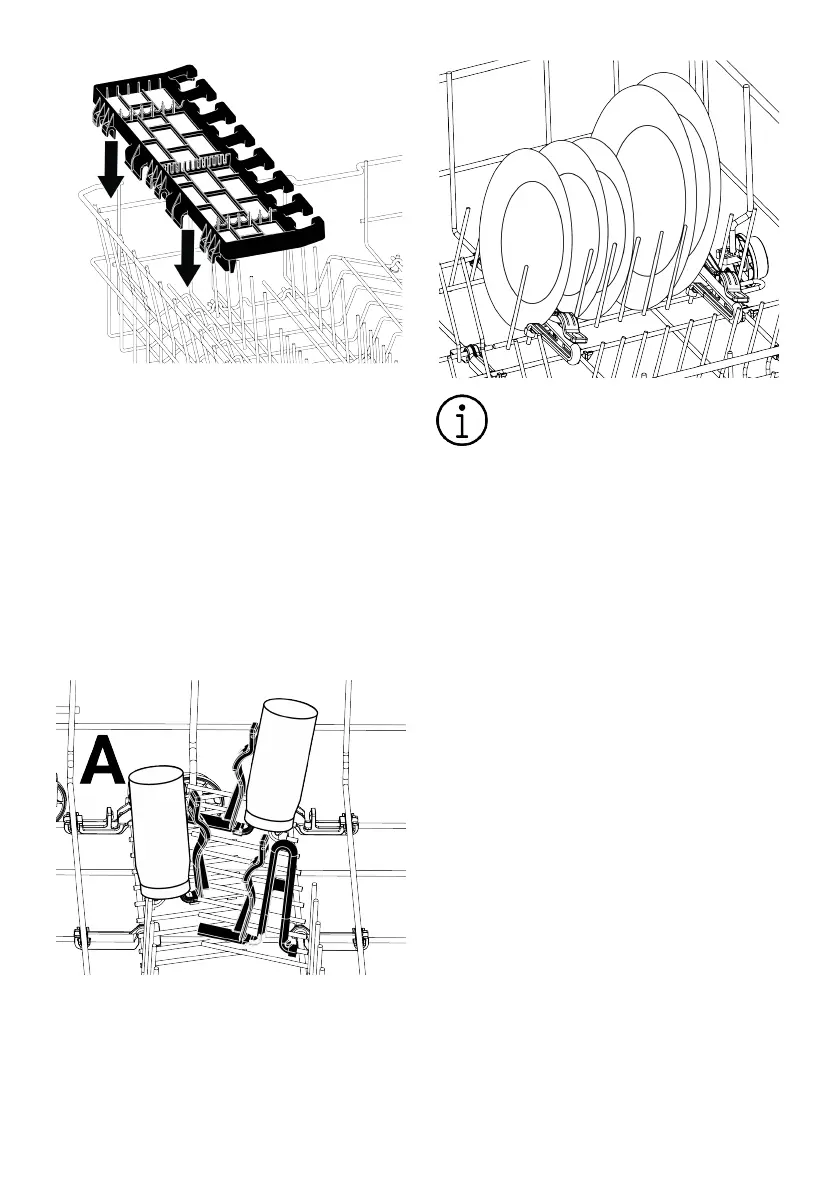 A