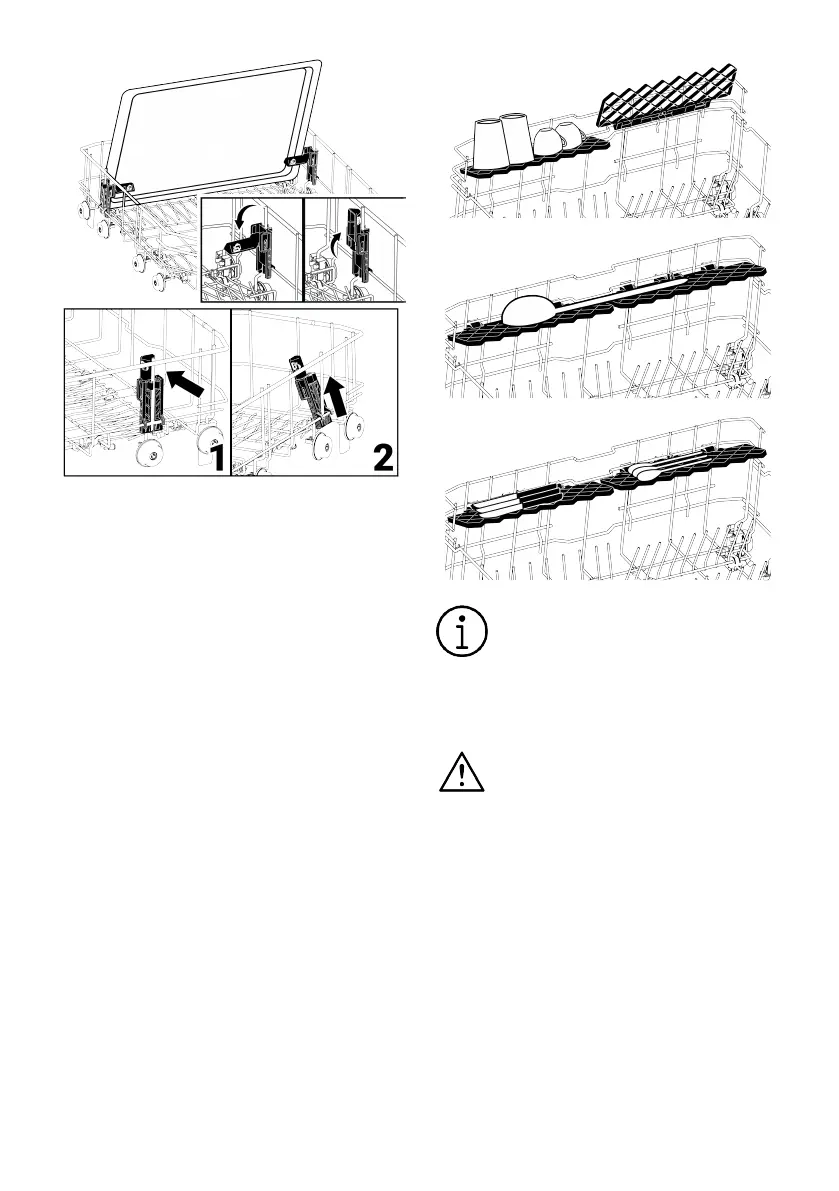 1

2