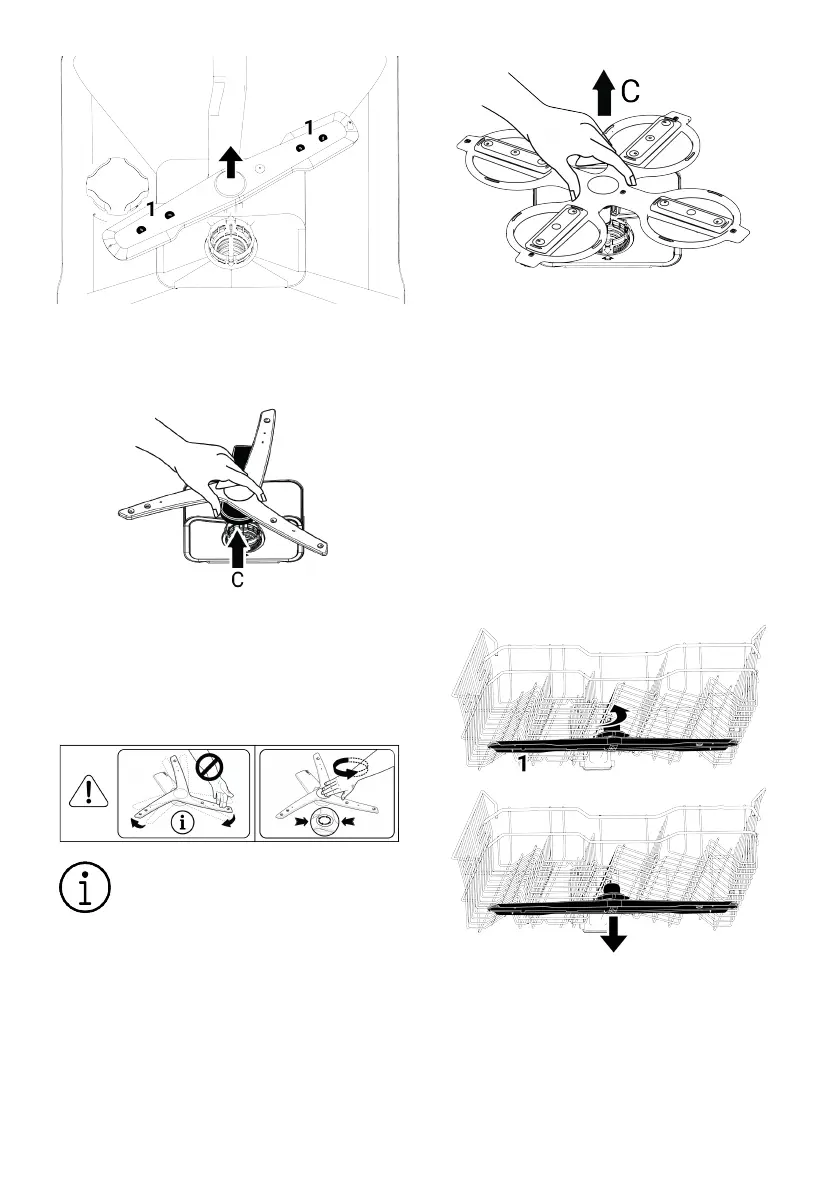 1

1

C

C

1