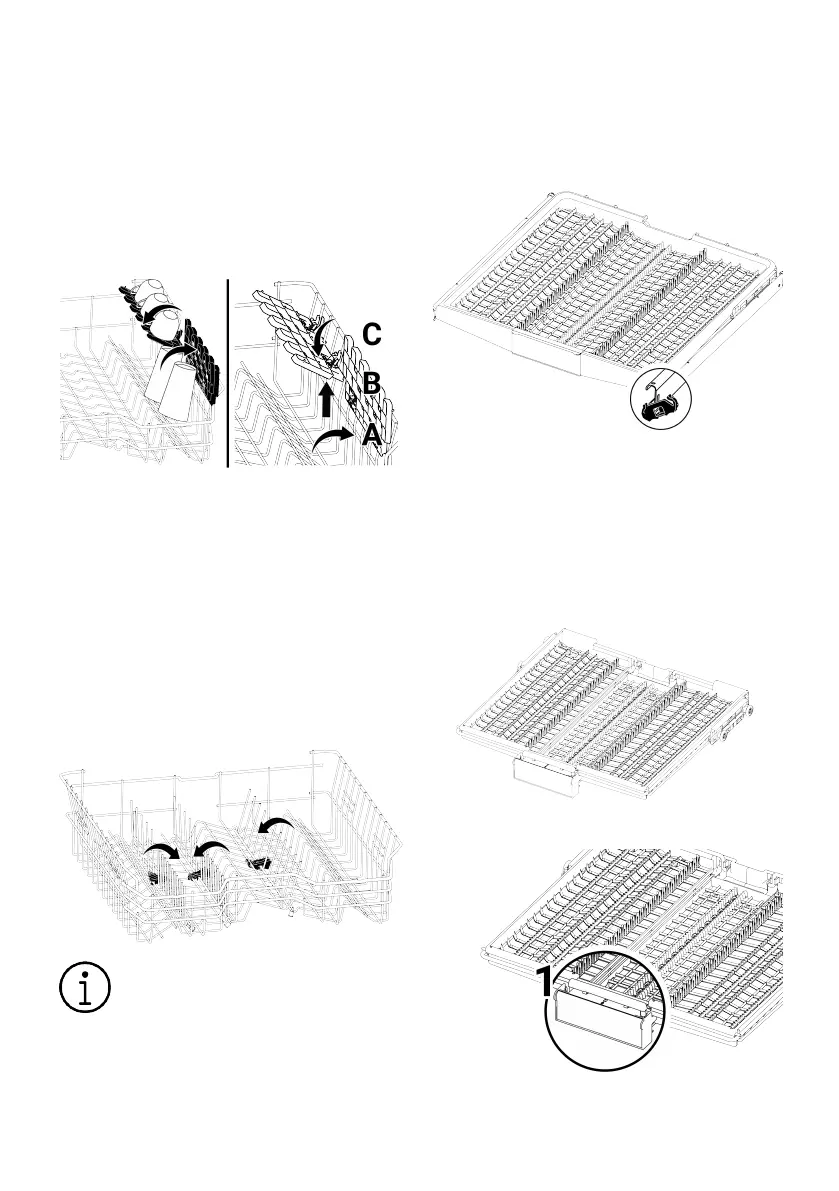 C
B
A

1