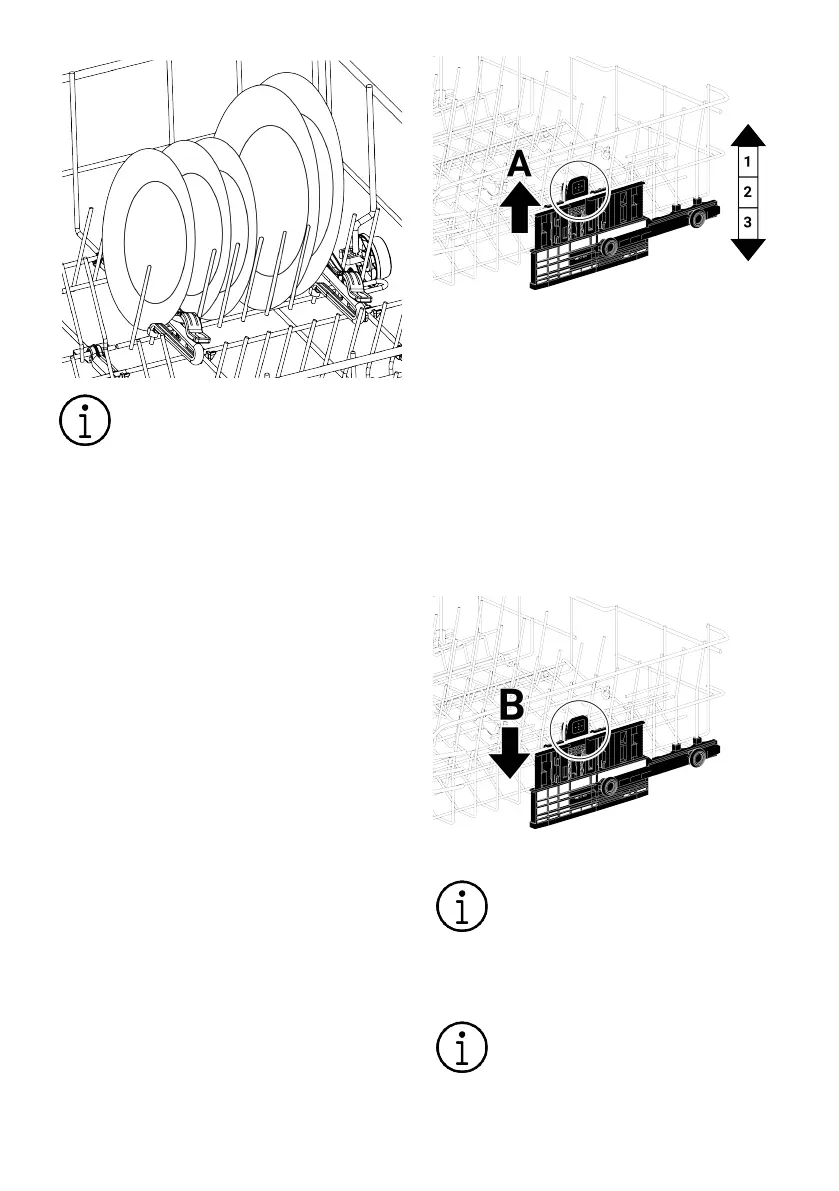 A

1
2
3

B