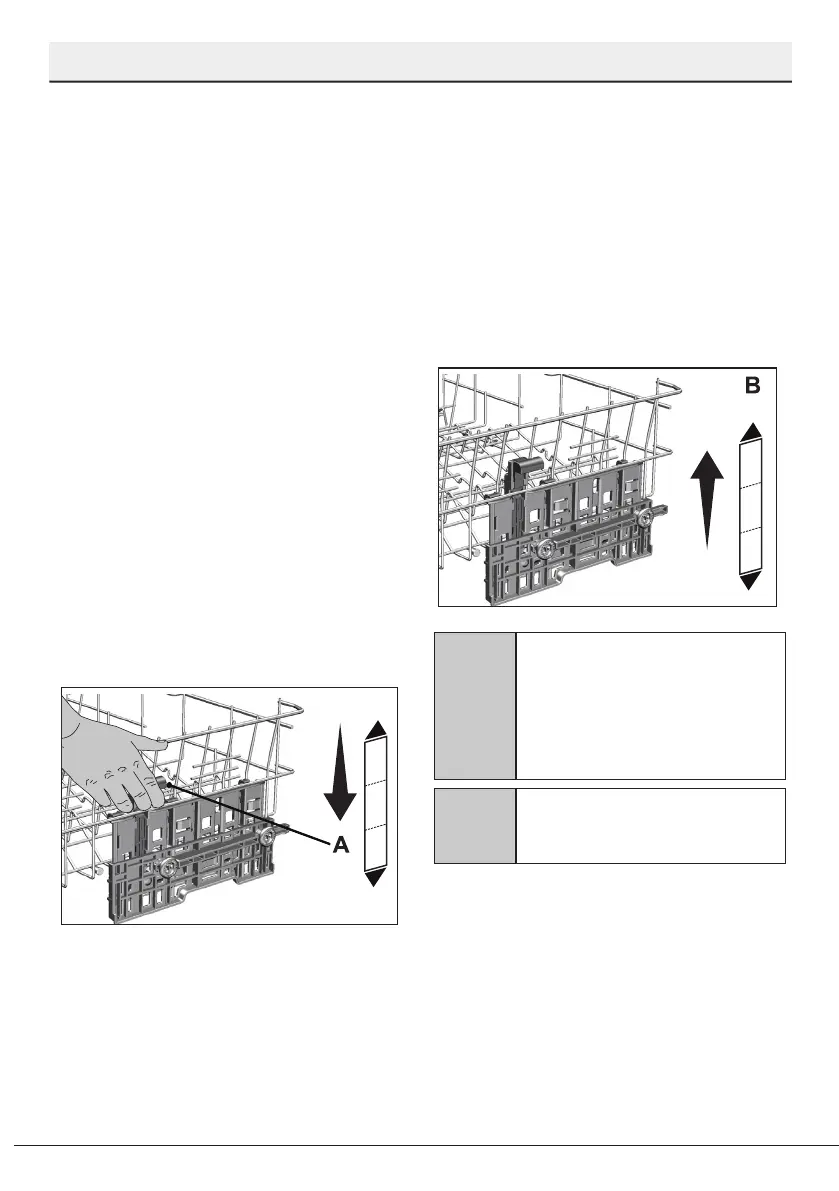 B

A