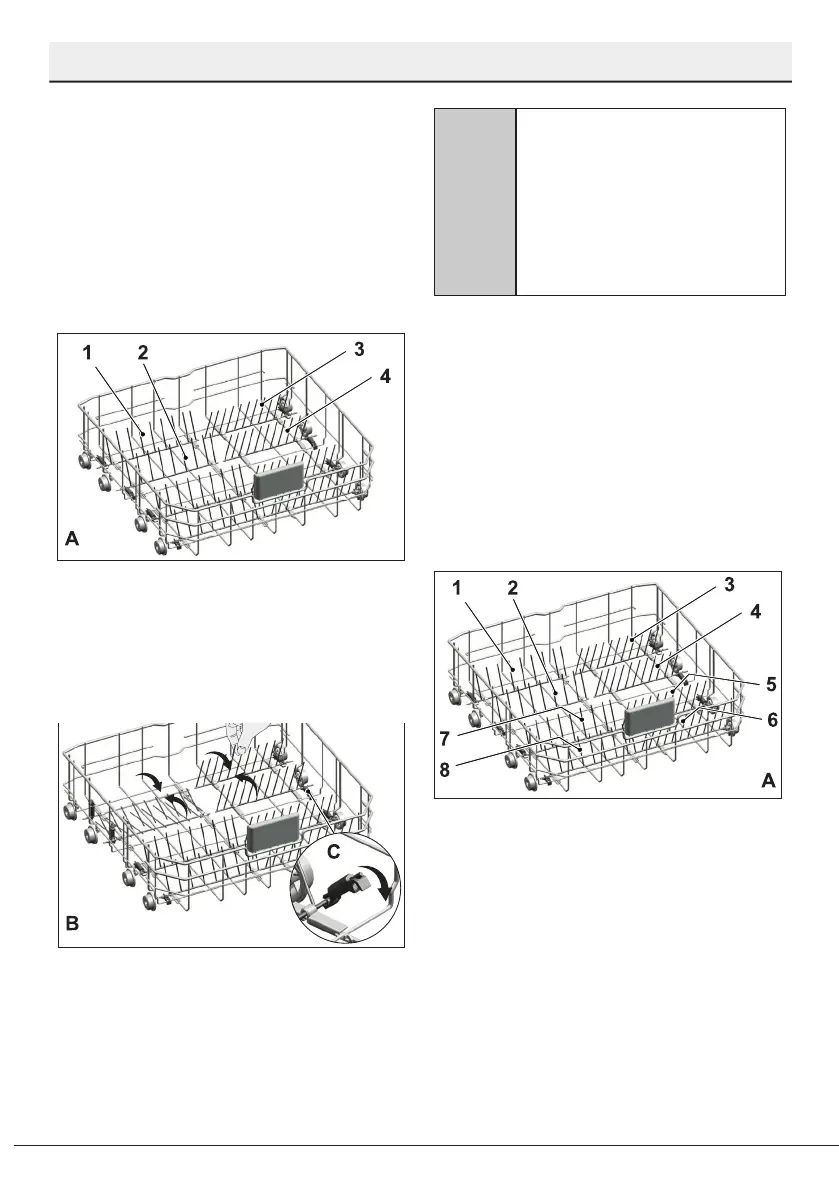 1
2
3
4
A

B
C

1
2
3
4
5
6
7
8
A