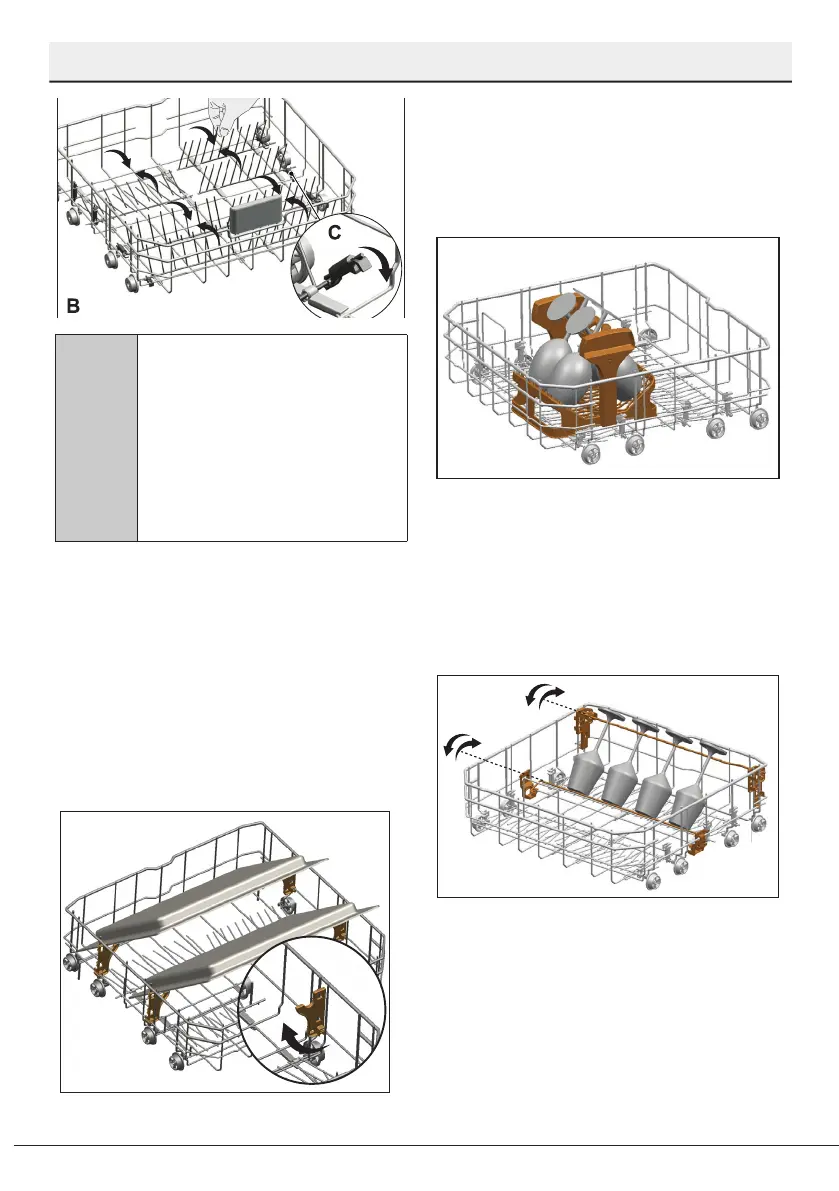 C

B