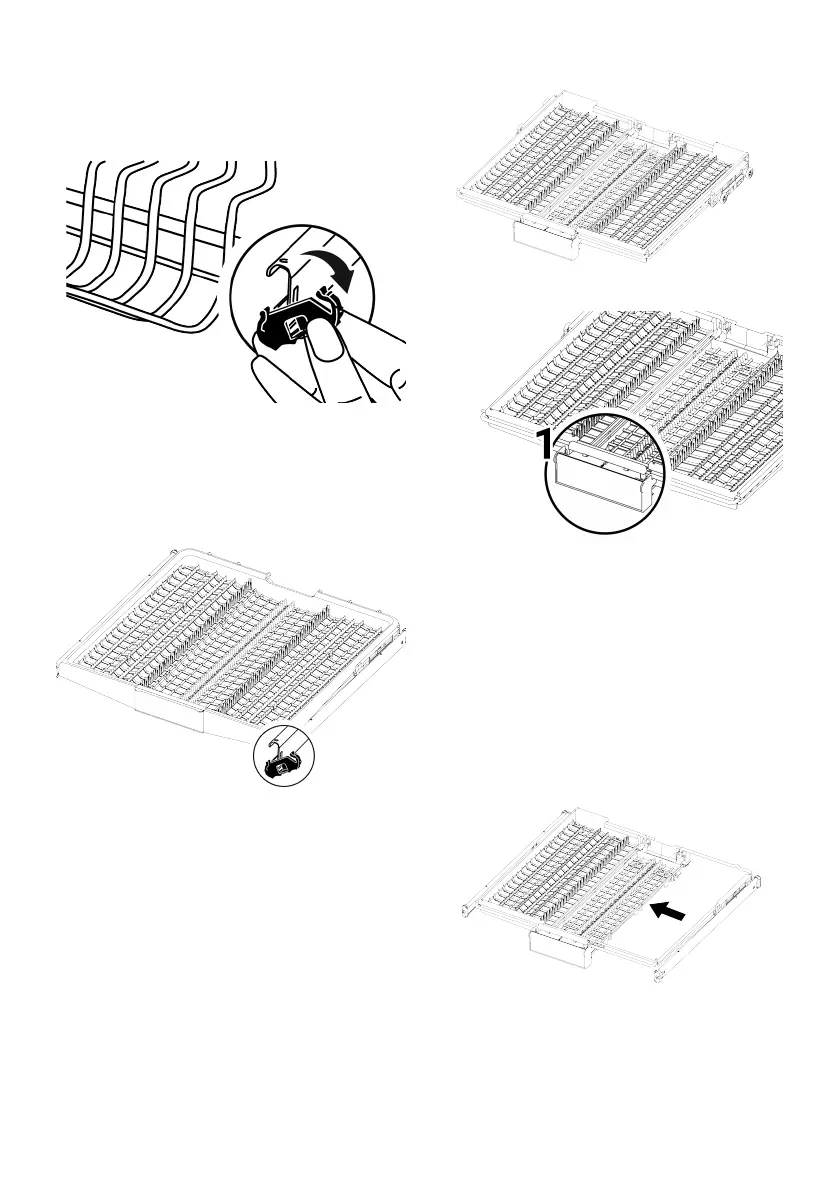 1