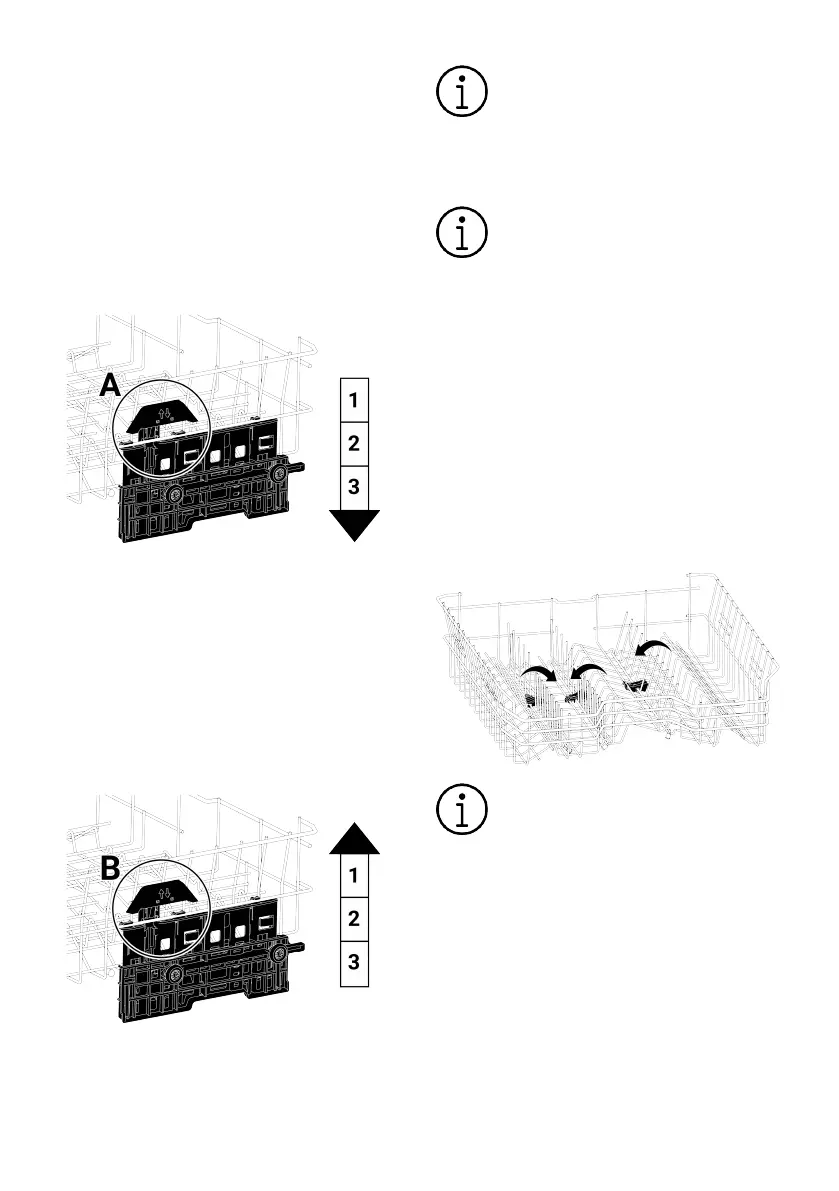 A

1
2
3

B

1
2
3