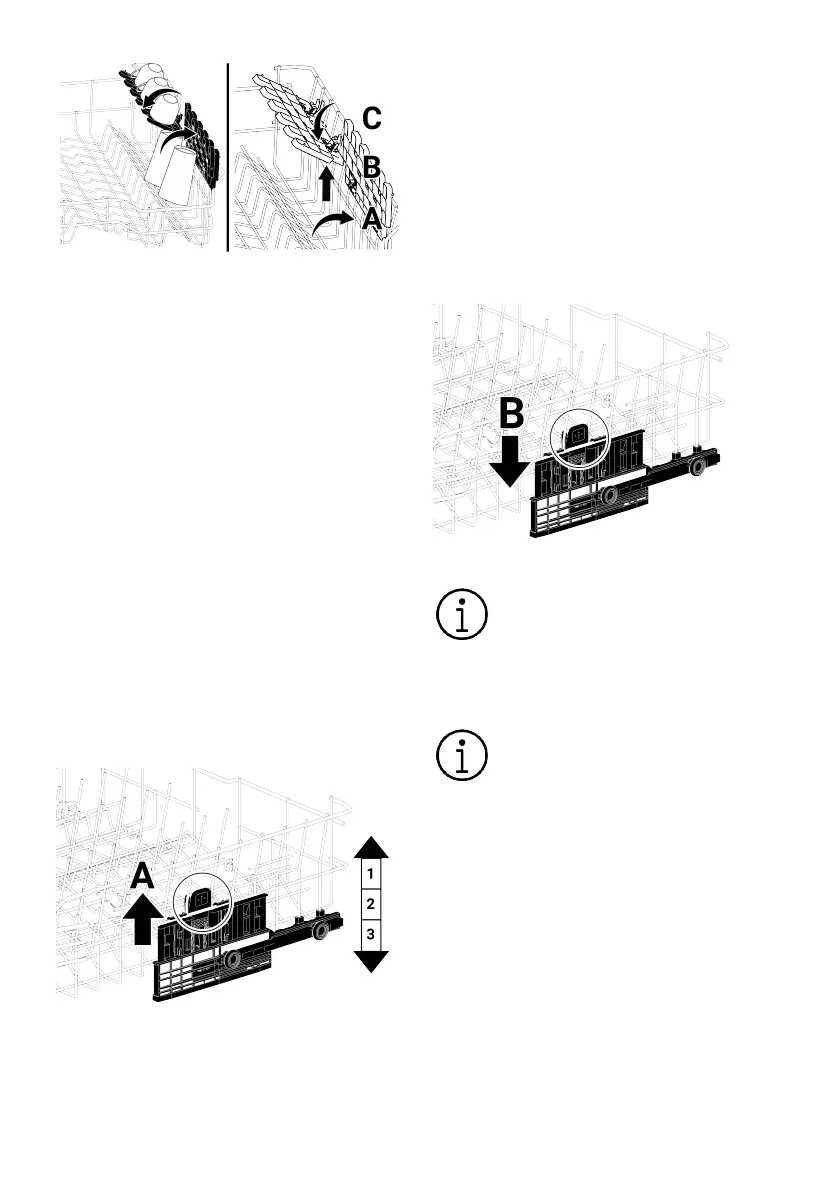 C
B
A

B

A

1
2
3